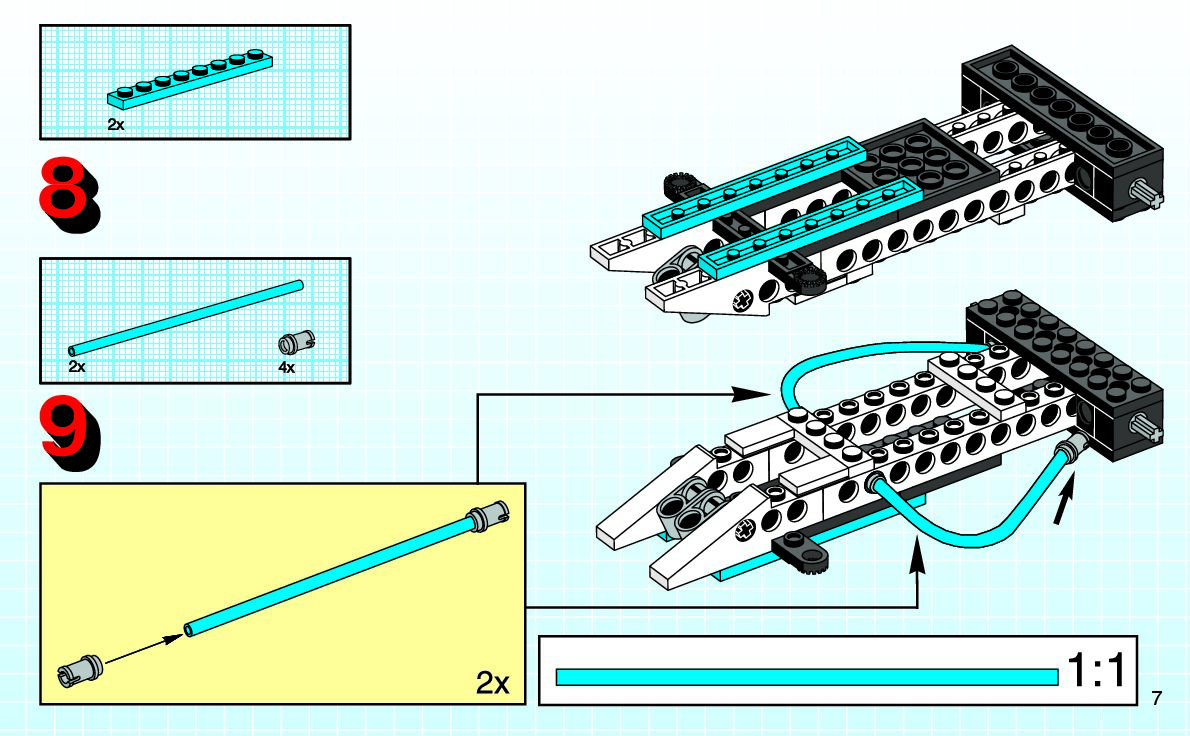 2x

8

2x

4x

9

2x

1:1

7