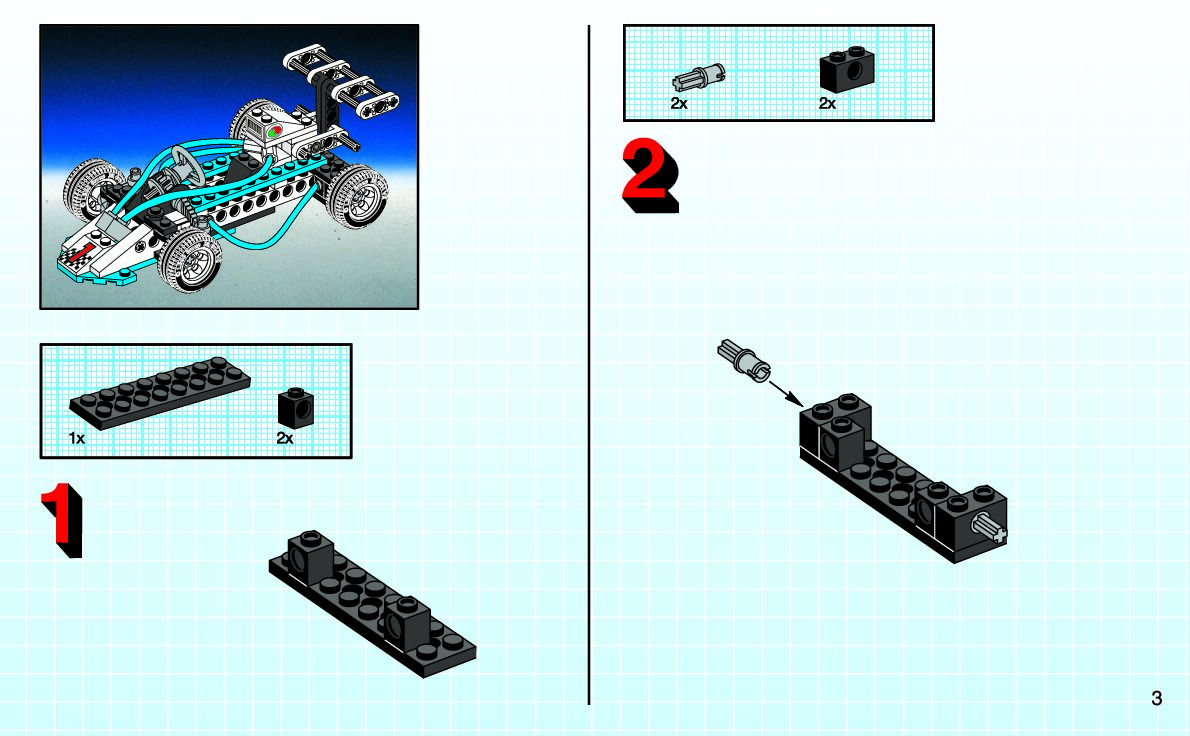 1x
2x

1

2x
2x

2

3