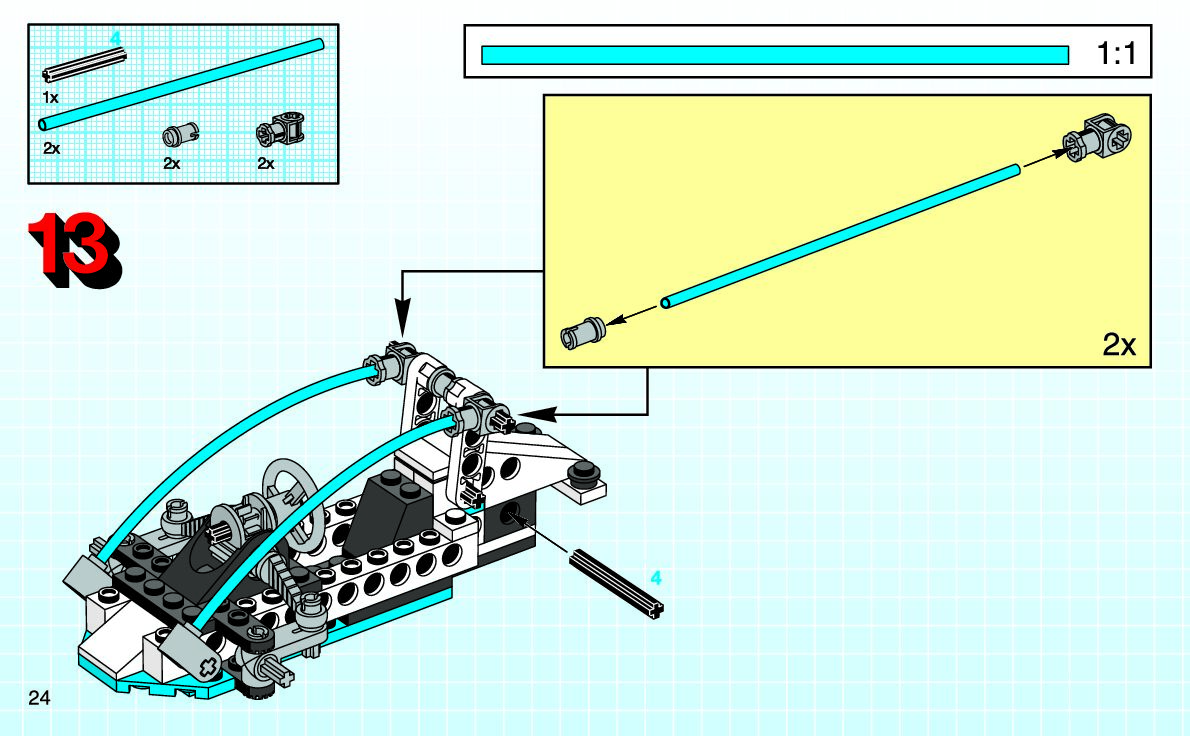 4
1x
2x
2x
2x

1:1

13

2x

4

24