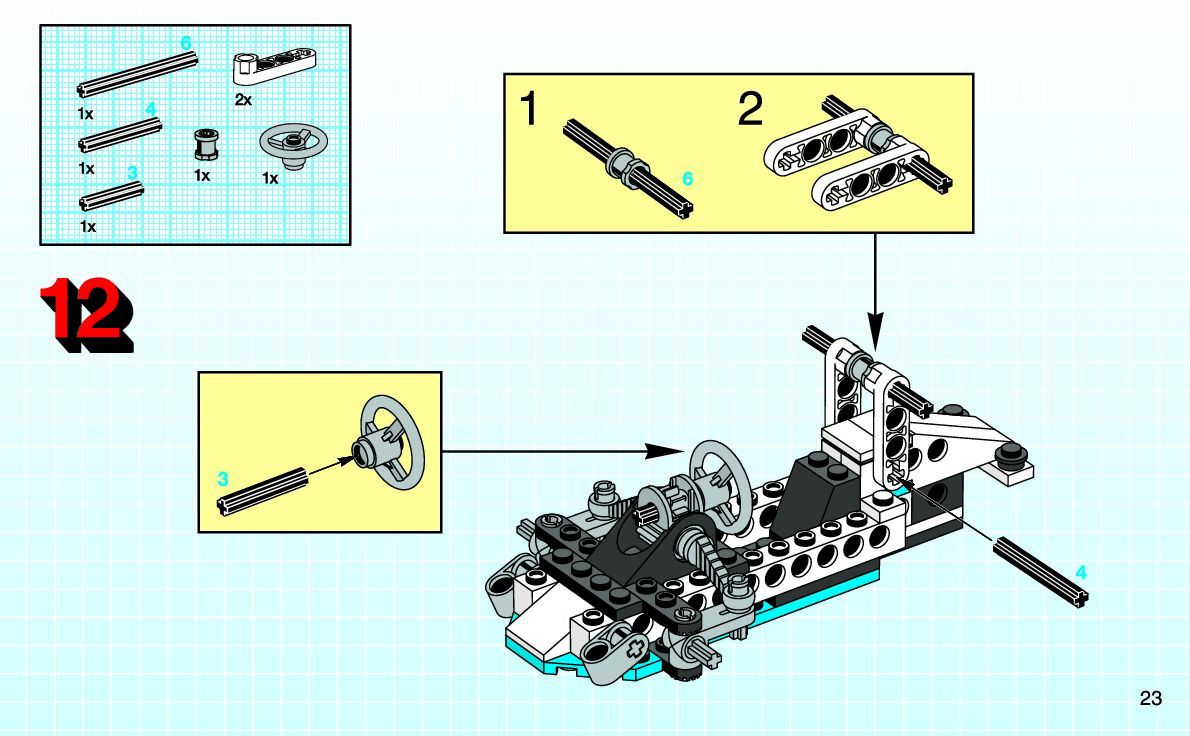 6
1x
2x
4
1x
1x
1x
3
1x

12

1
6
2

3

4

23