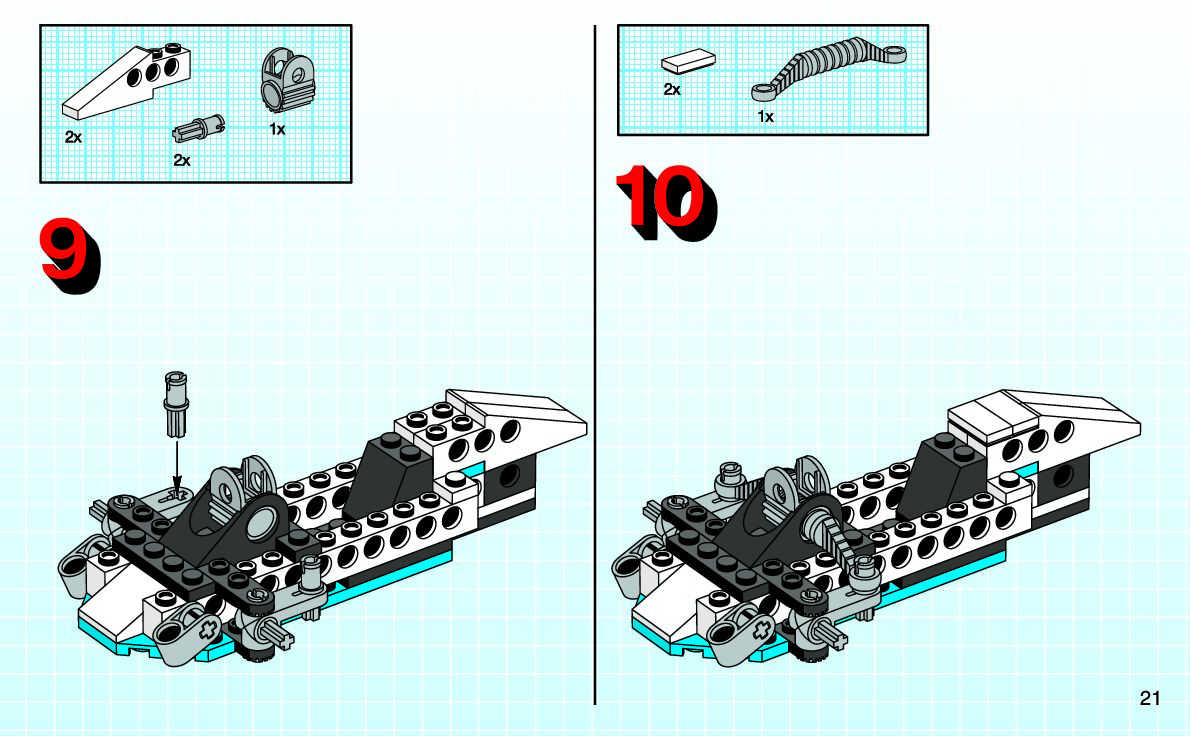 2x
2x
1x

9

2x
1x

10

21