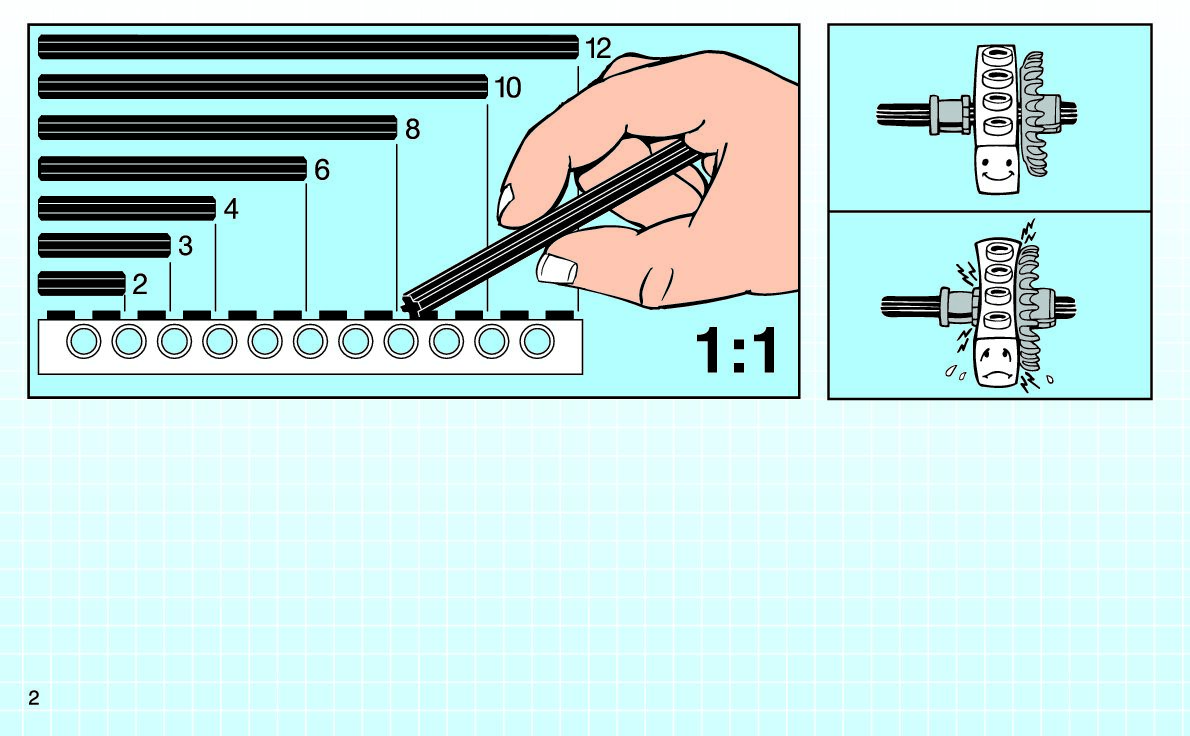 12
10
8
6
4
3
2
1:1

2