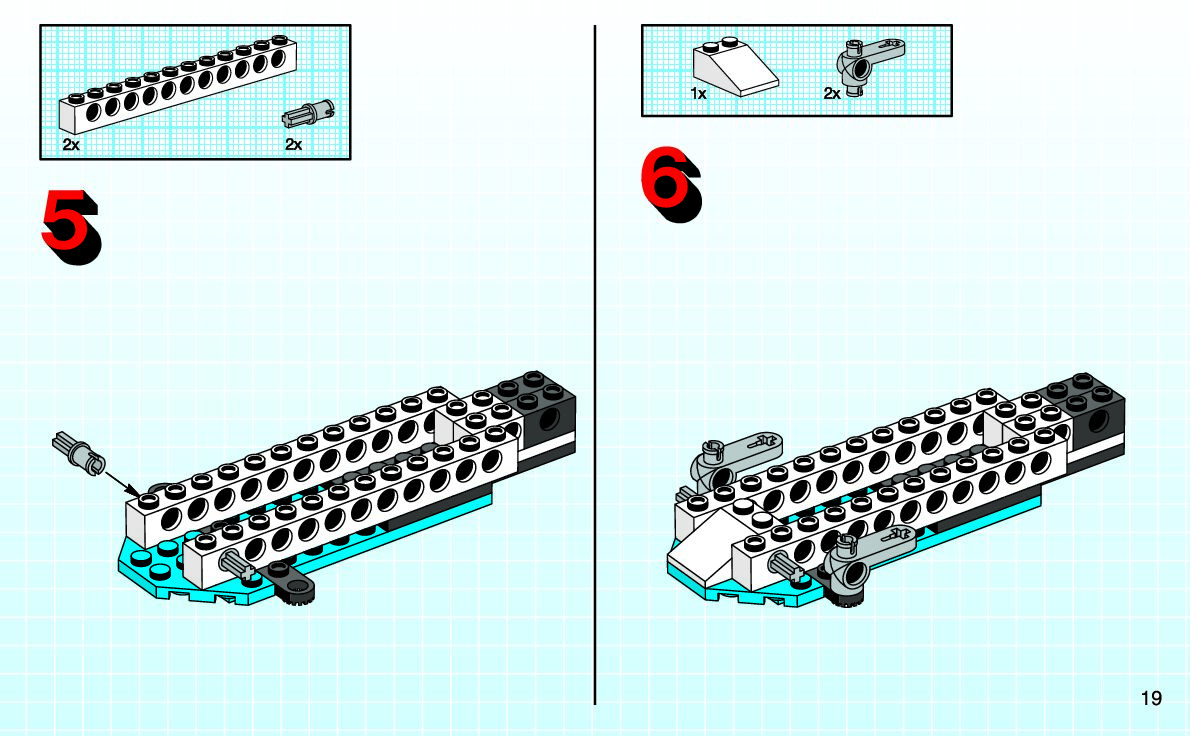 2x

2x

5

1x

2x

6

19