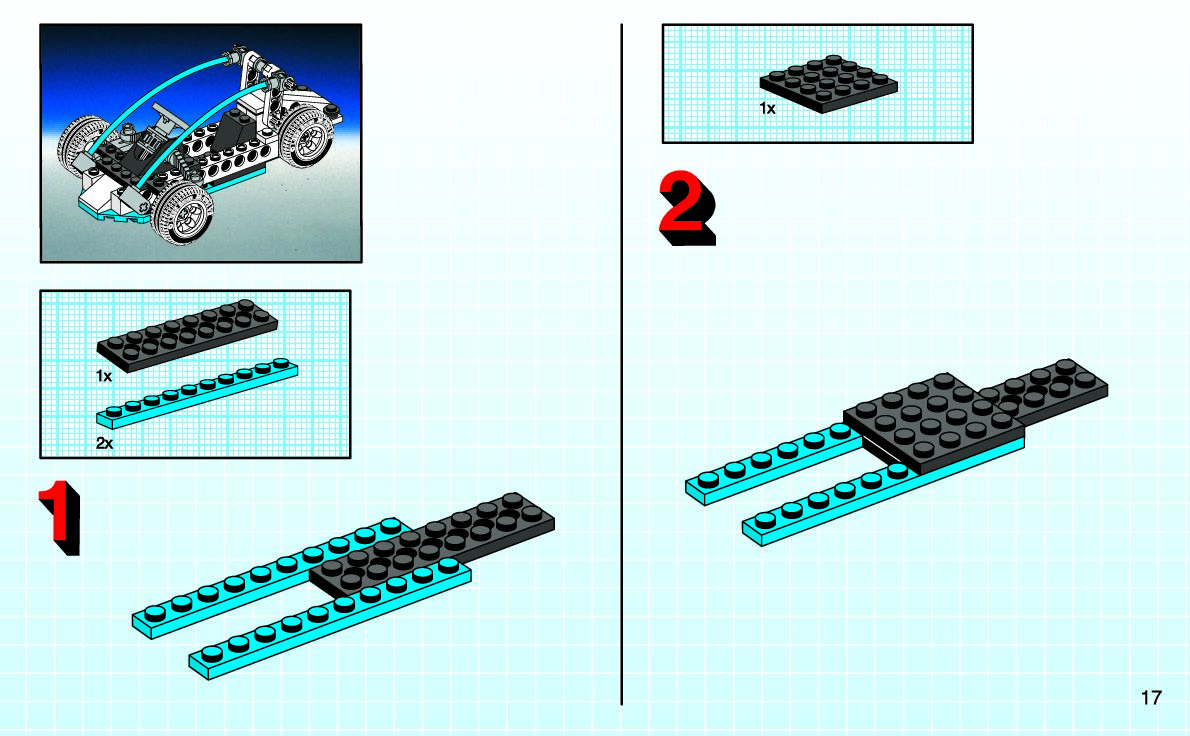 1x

2x

1

1x

2

17