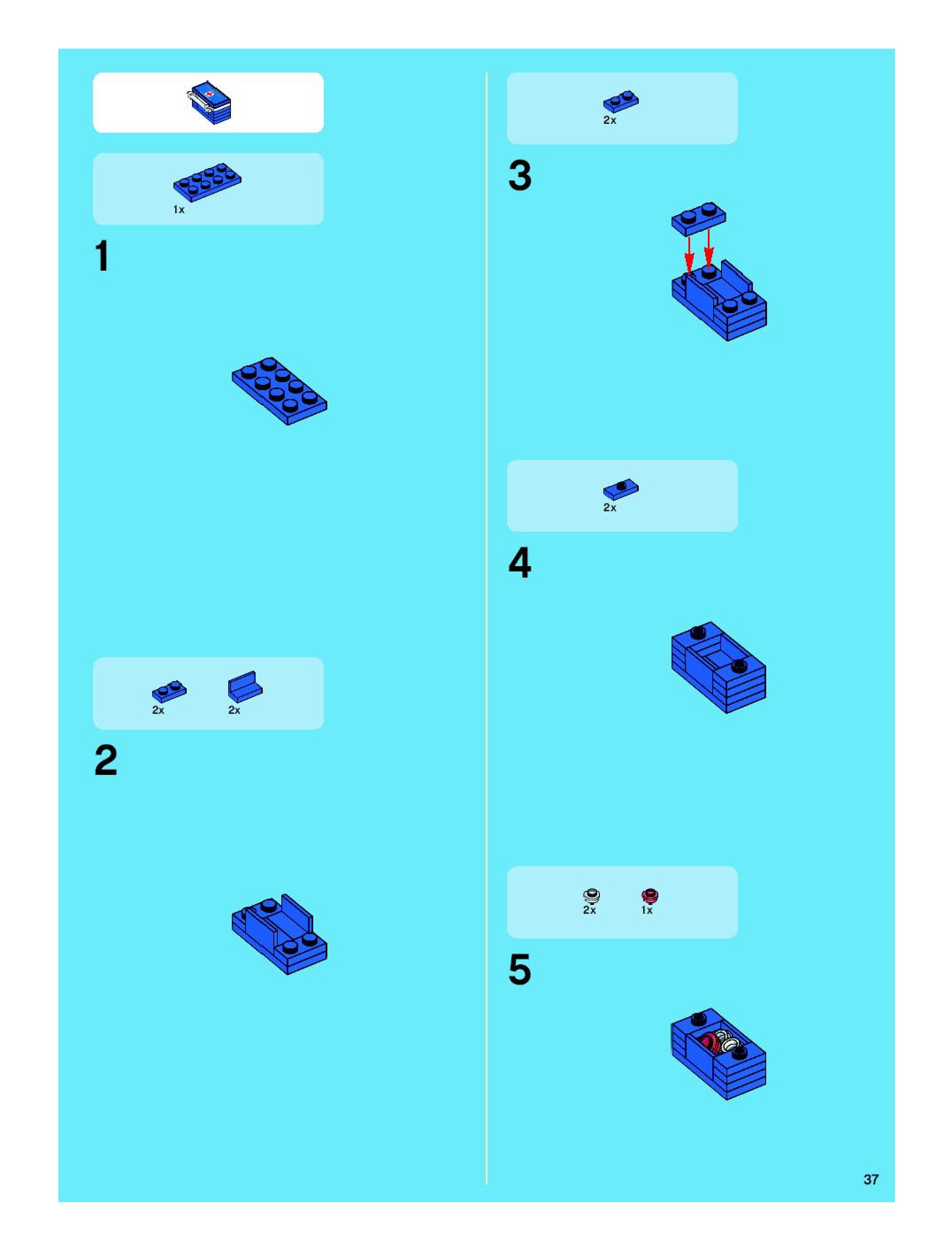 1x

1

2x 2x

2

2x

3

2x

4

2x 1x

5

37