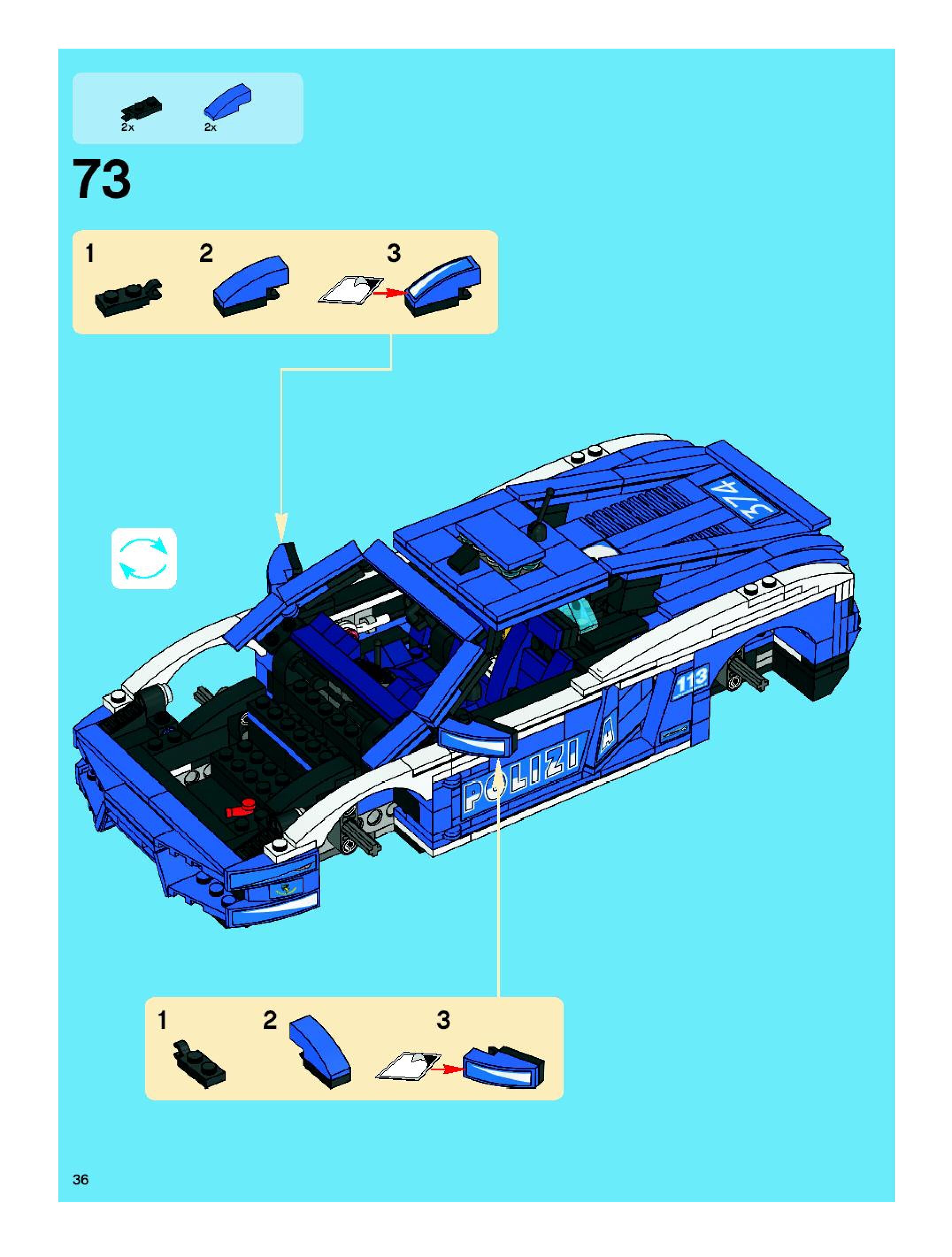 2x
2x

73

1
2
3

374

113

POLIZIA

1
2
3

36