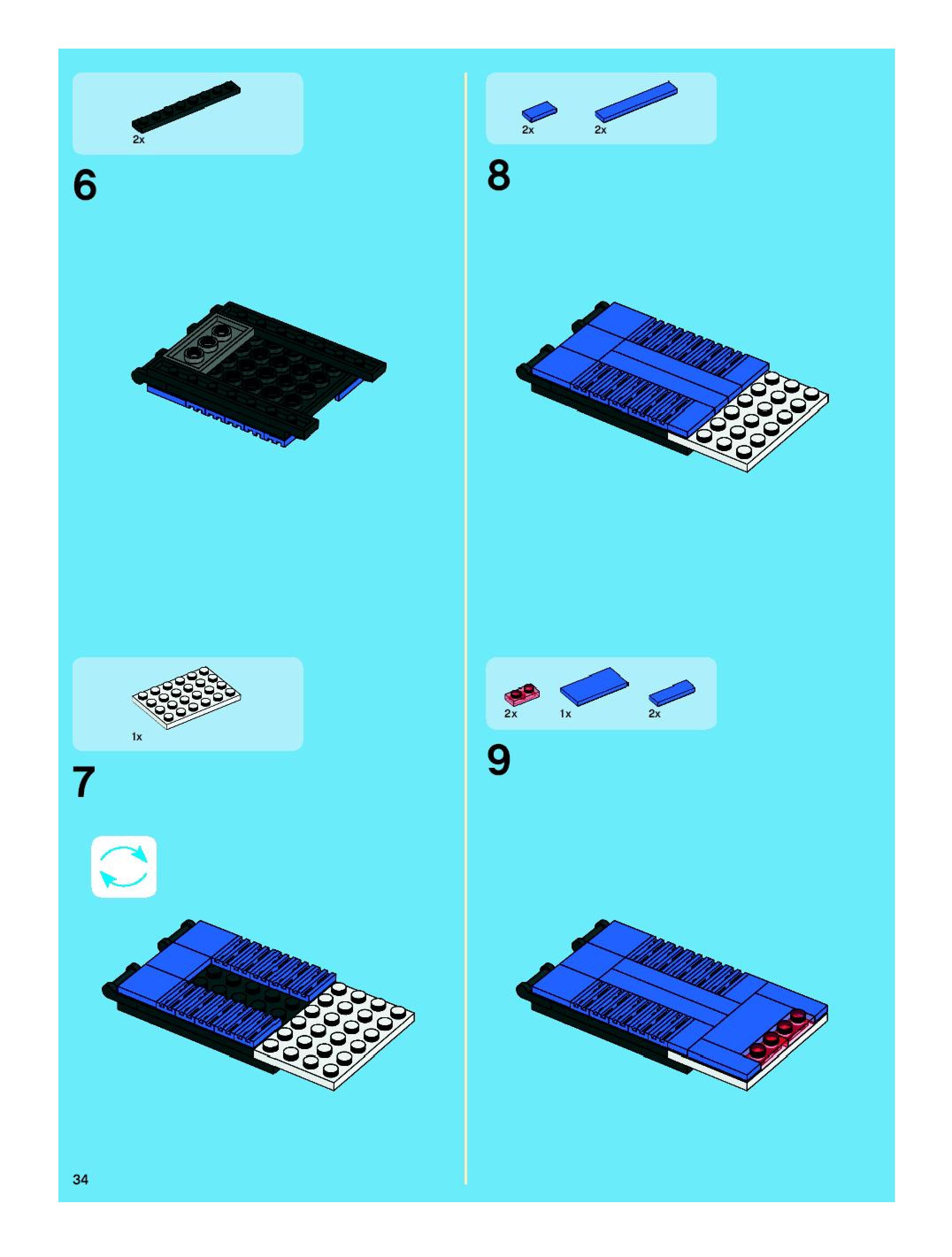 2x

6

1x

7

2x 2x

8

2x 1x 2x

9

34