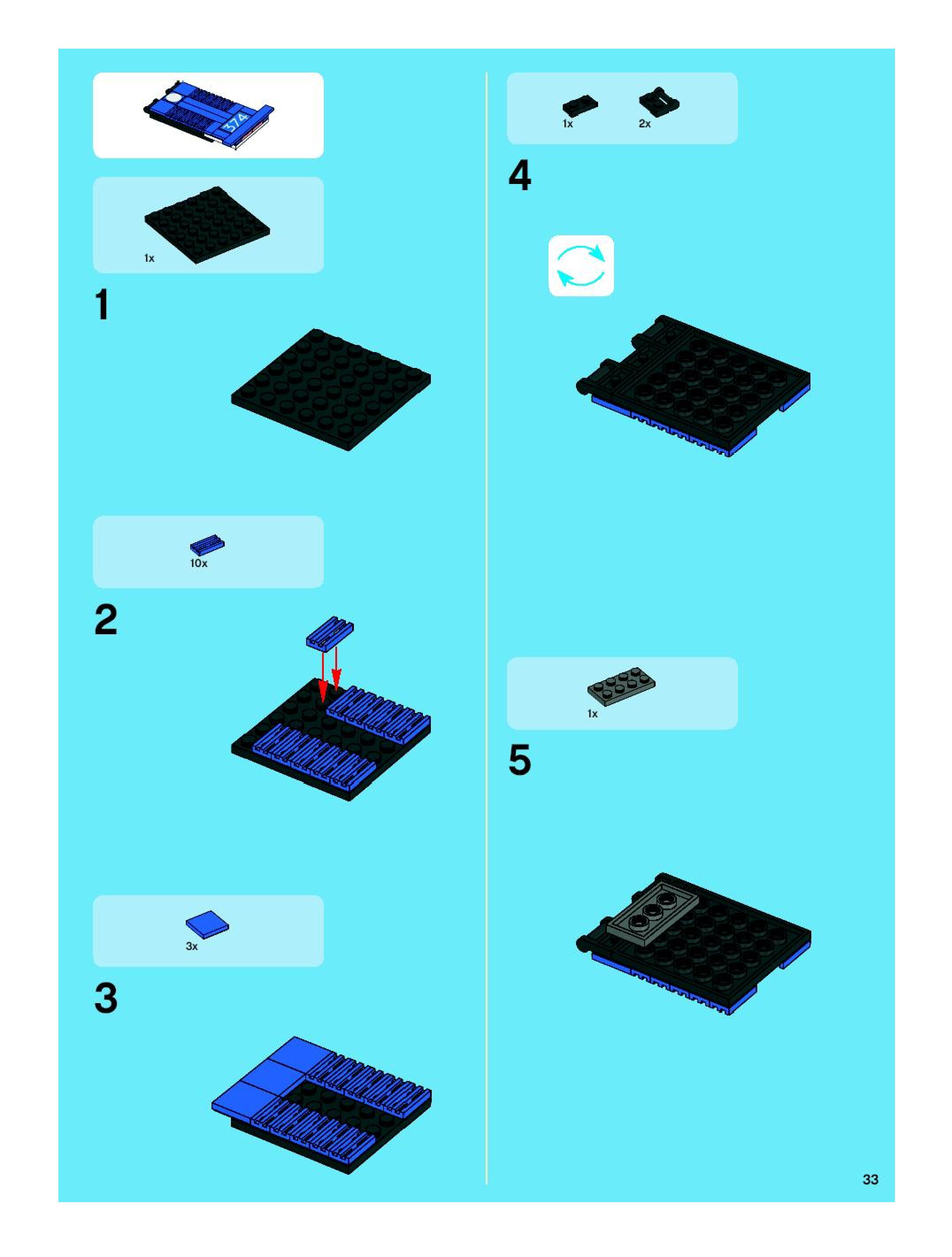 374

1x

1

10x

2

3x

3

1x
2x

4

1x

5

33