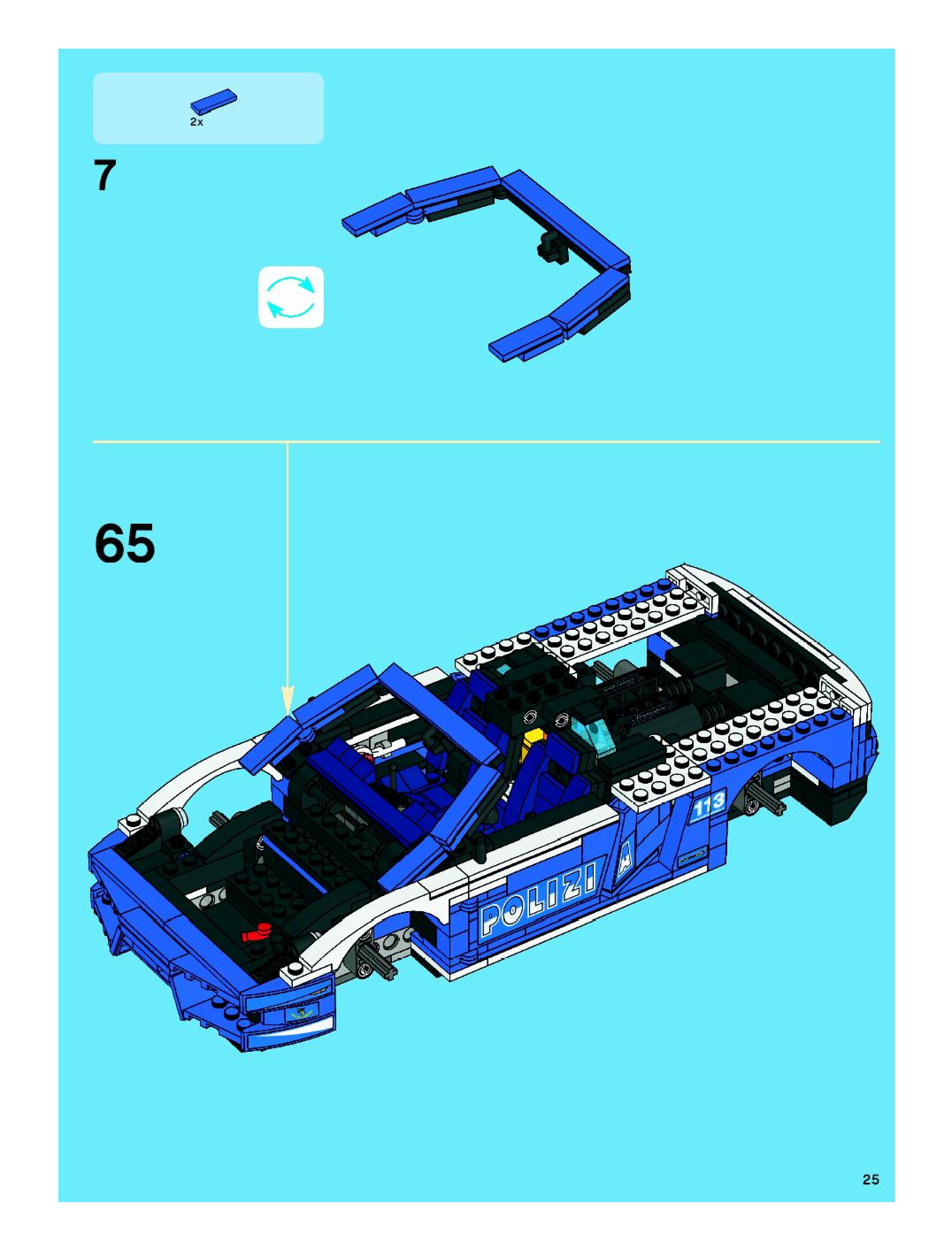 2x

7

65

113

POLIZI A

25