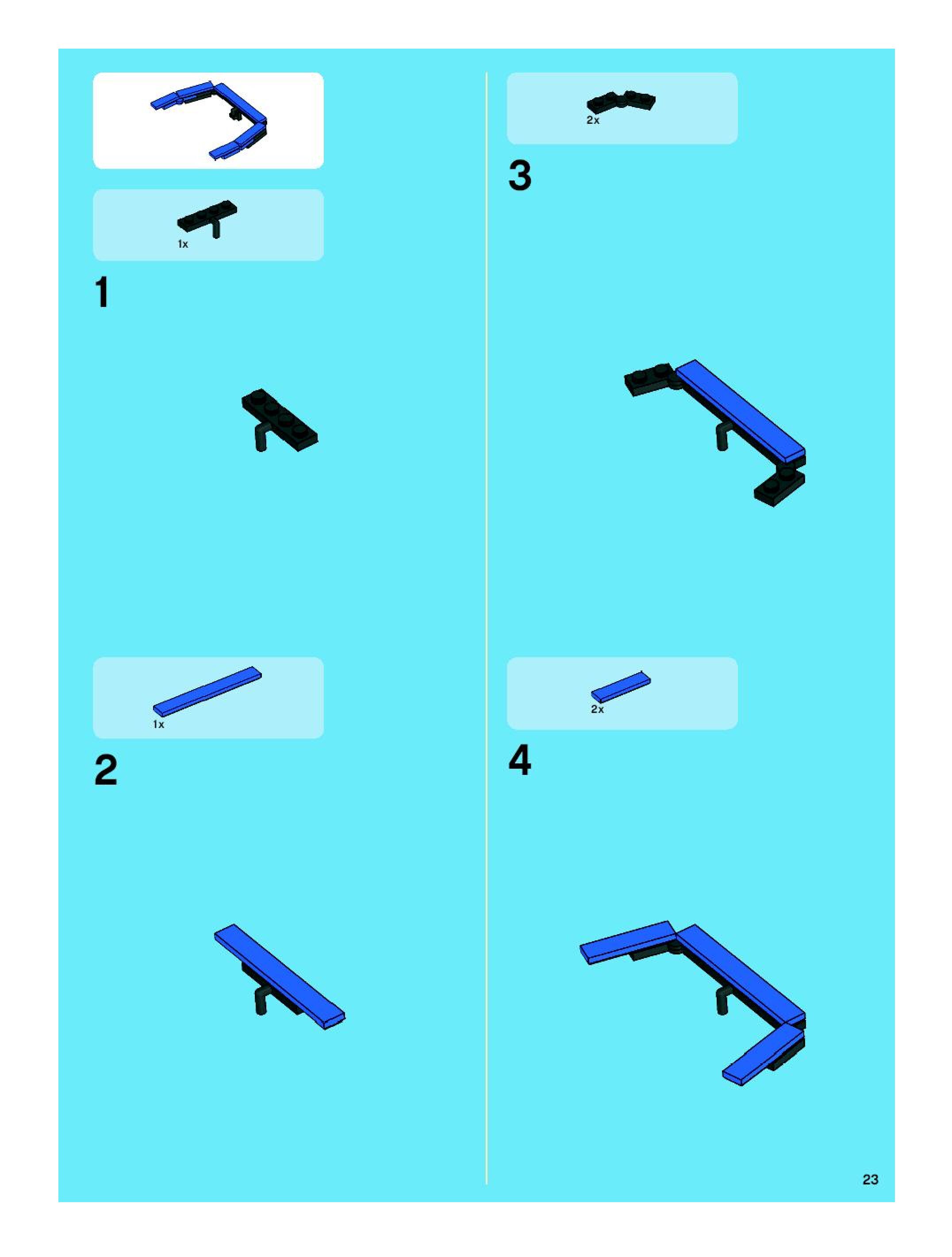 1x

1

1x

2

2x

3

2x

4

23