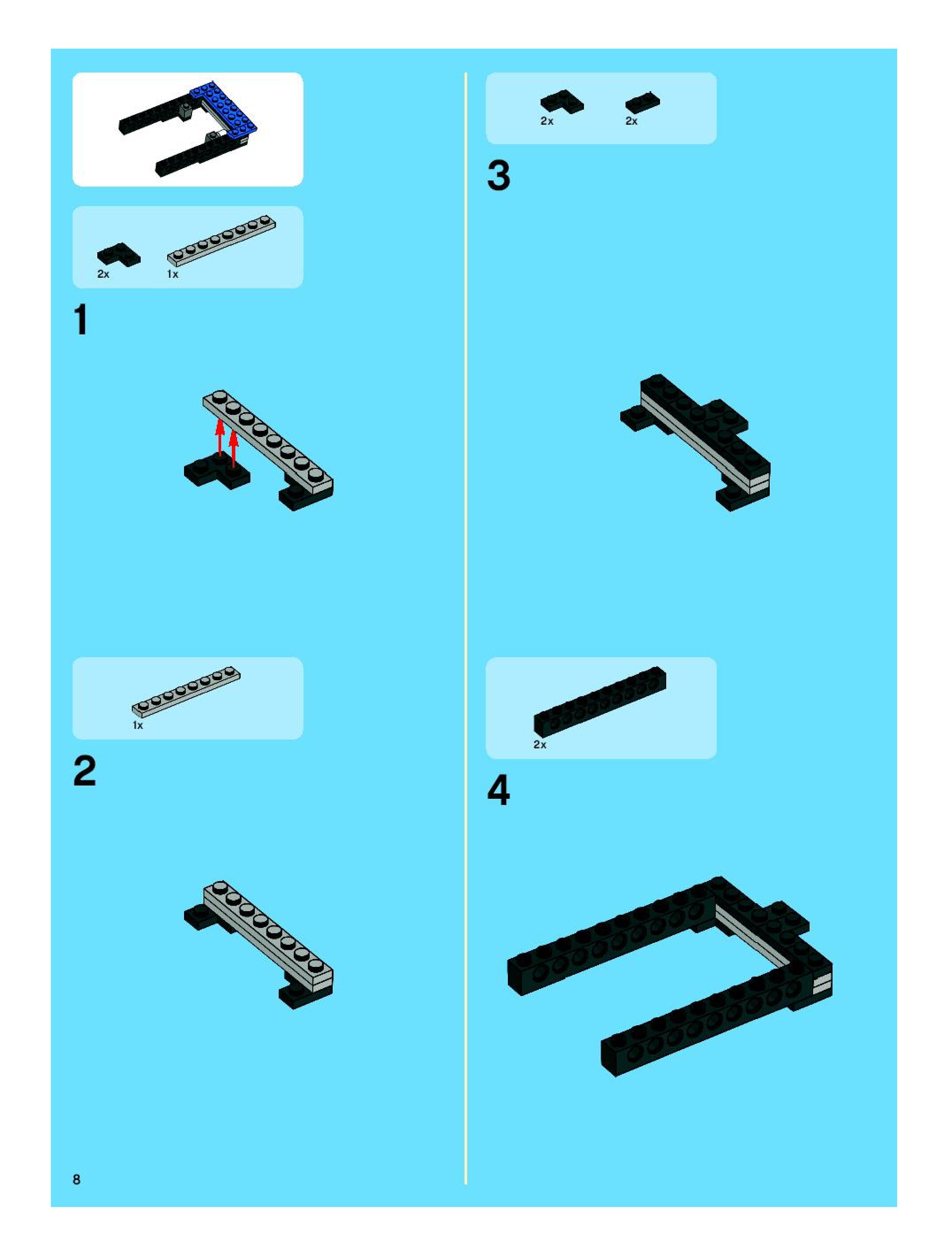 2x

1x

1

1x

2

2x 2x

3

2x

4

8