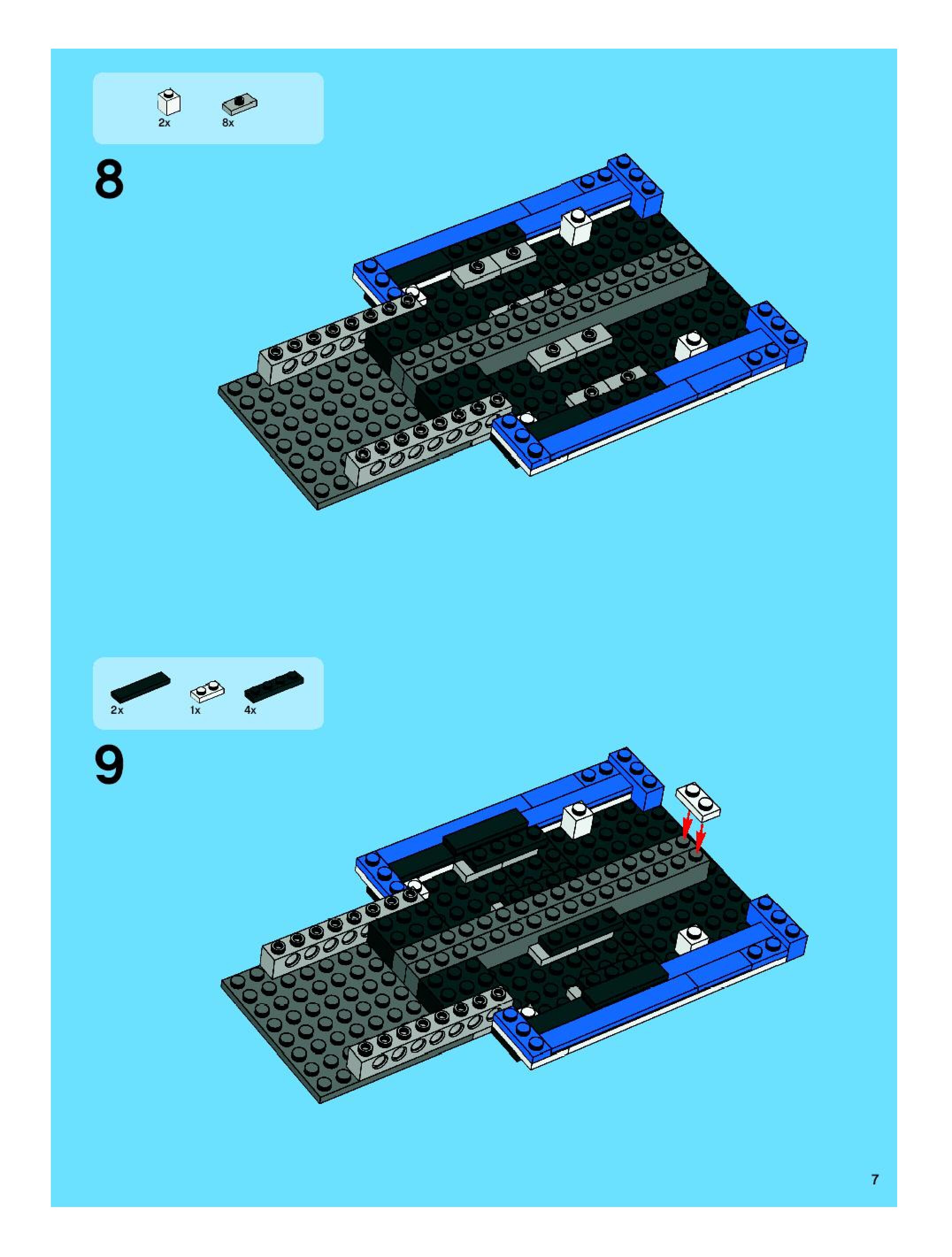 2x 8x

8

2x 1x 4x

9

7