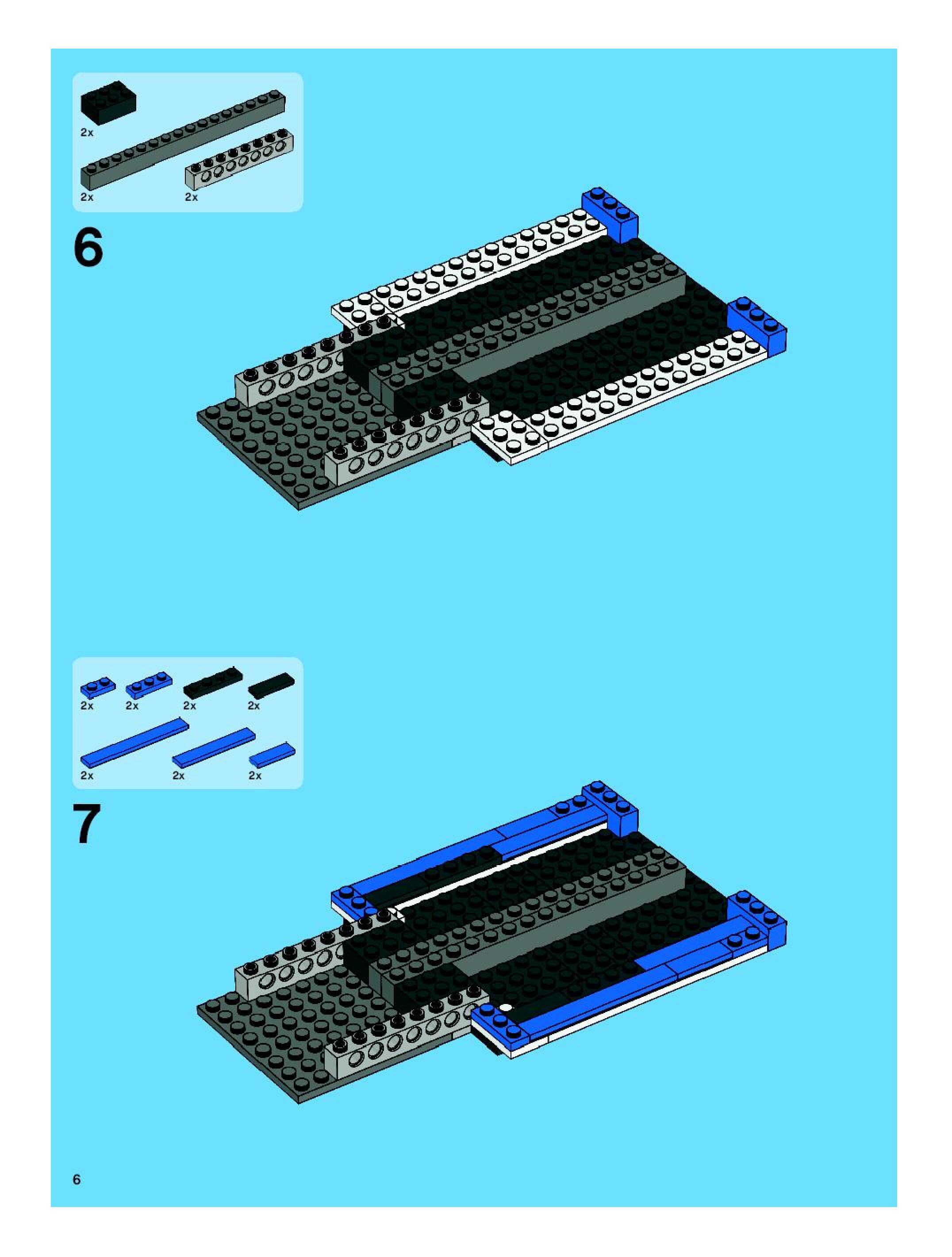 2x

2x 2x

6

2x 2x 2x 2x

2x 2x 2x

7

6