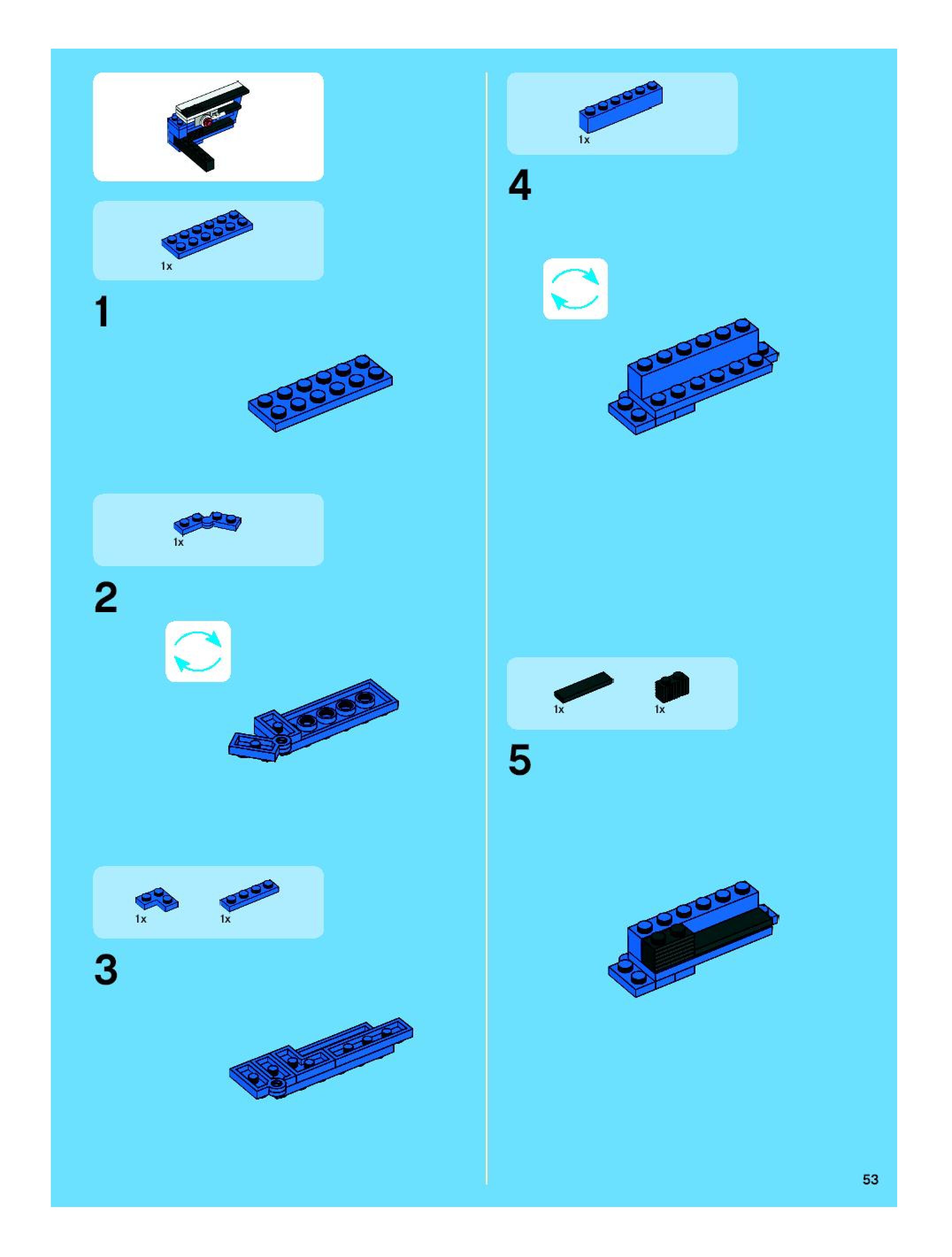 1x

1

1x

2

1x

1x

3

1x

4

1x

1x

5

53