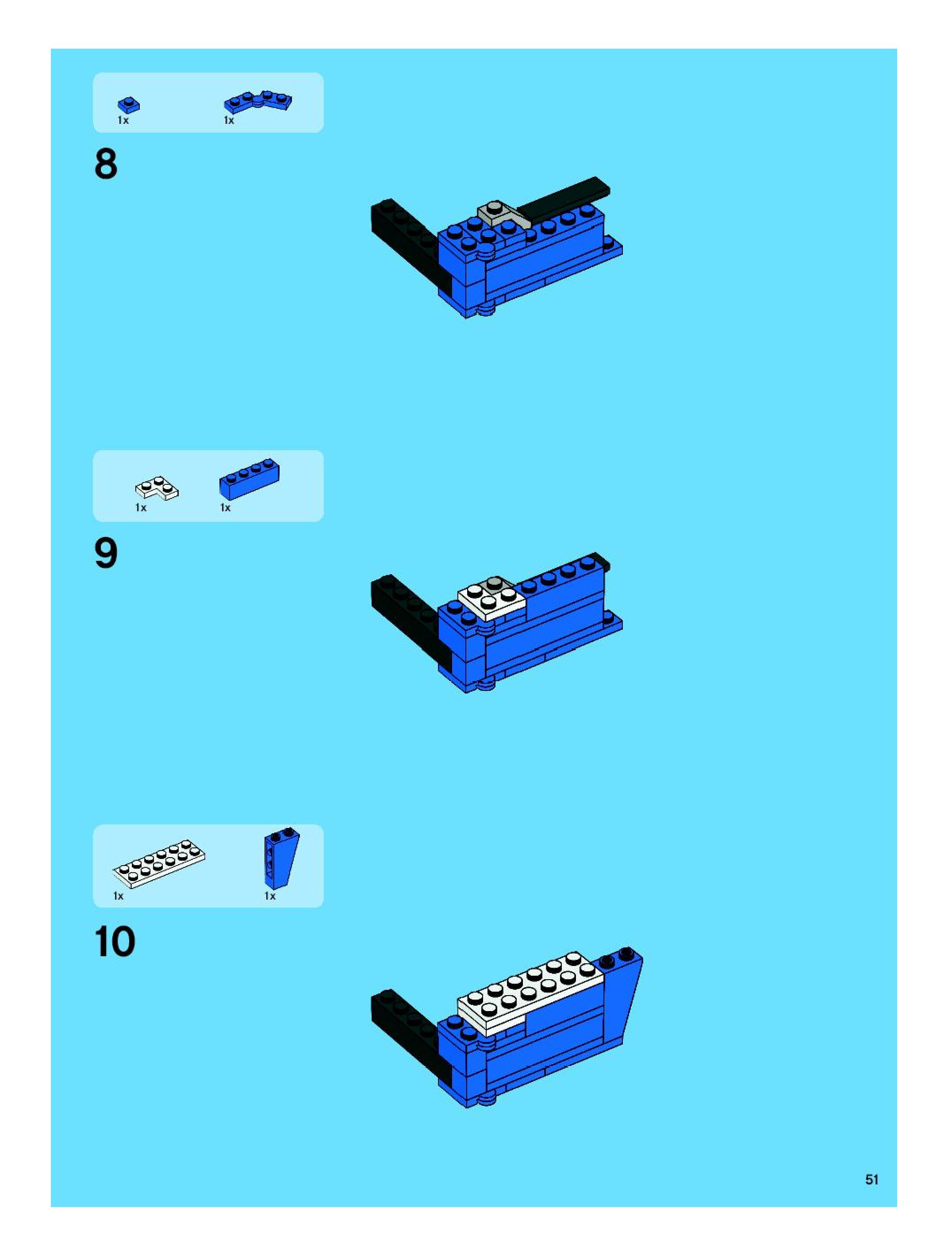 1x
1x

8

1x
1x

9

1x
1x

10

51