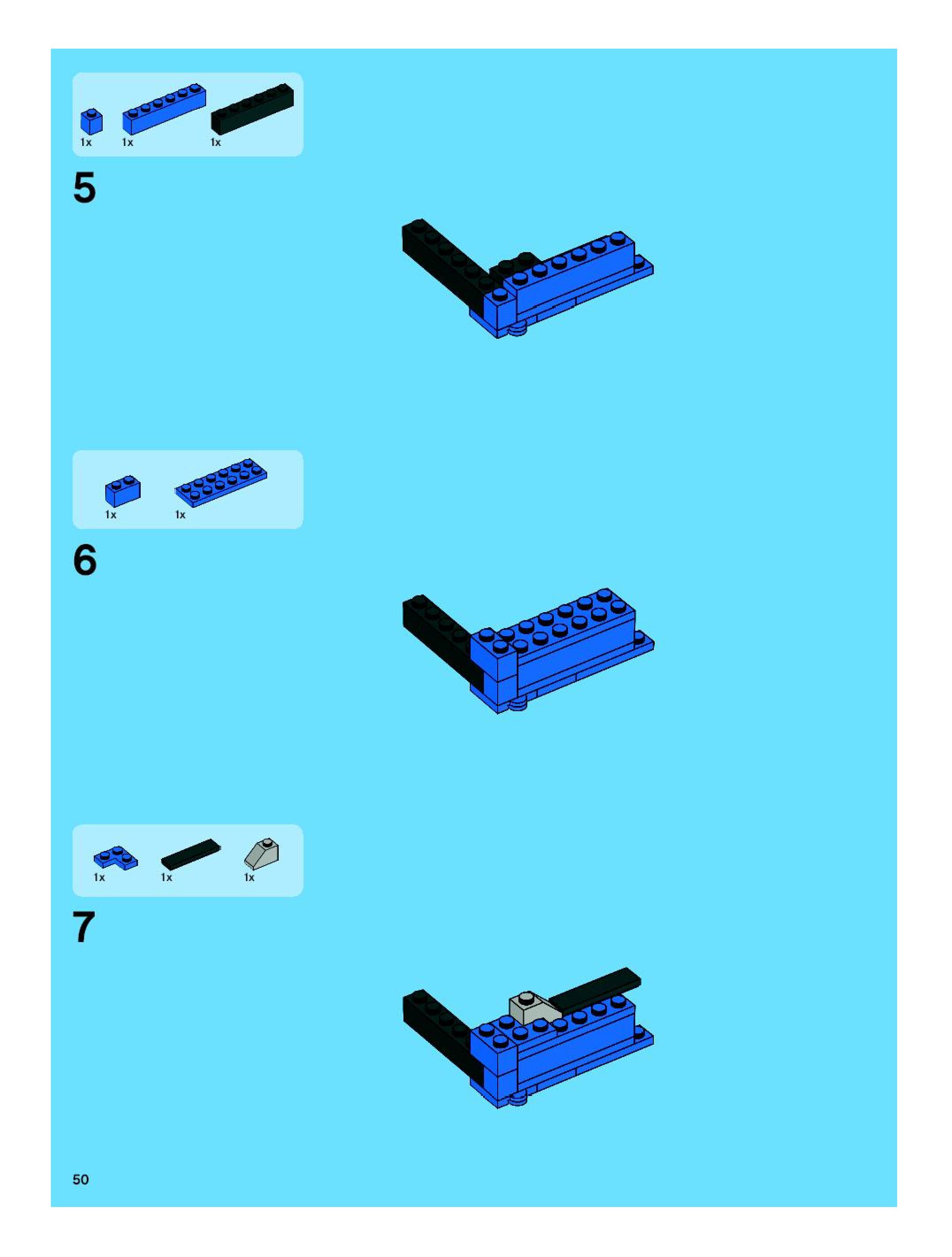 1x 1x 1x

5

1x 1x

6

1x 1x 1x

7

50