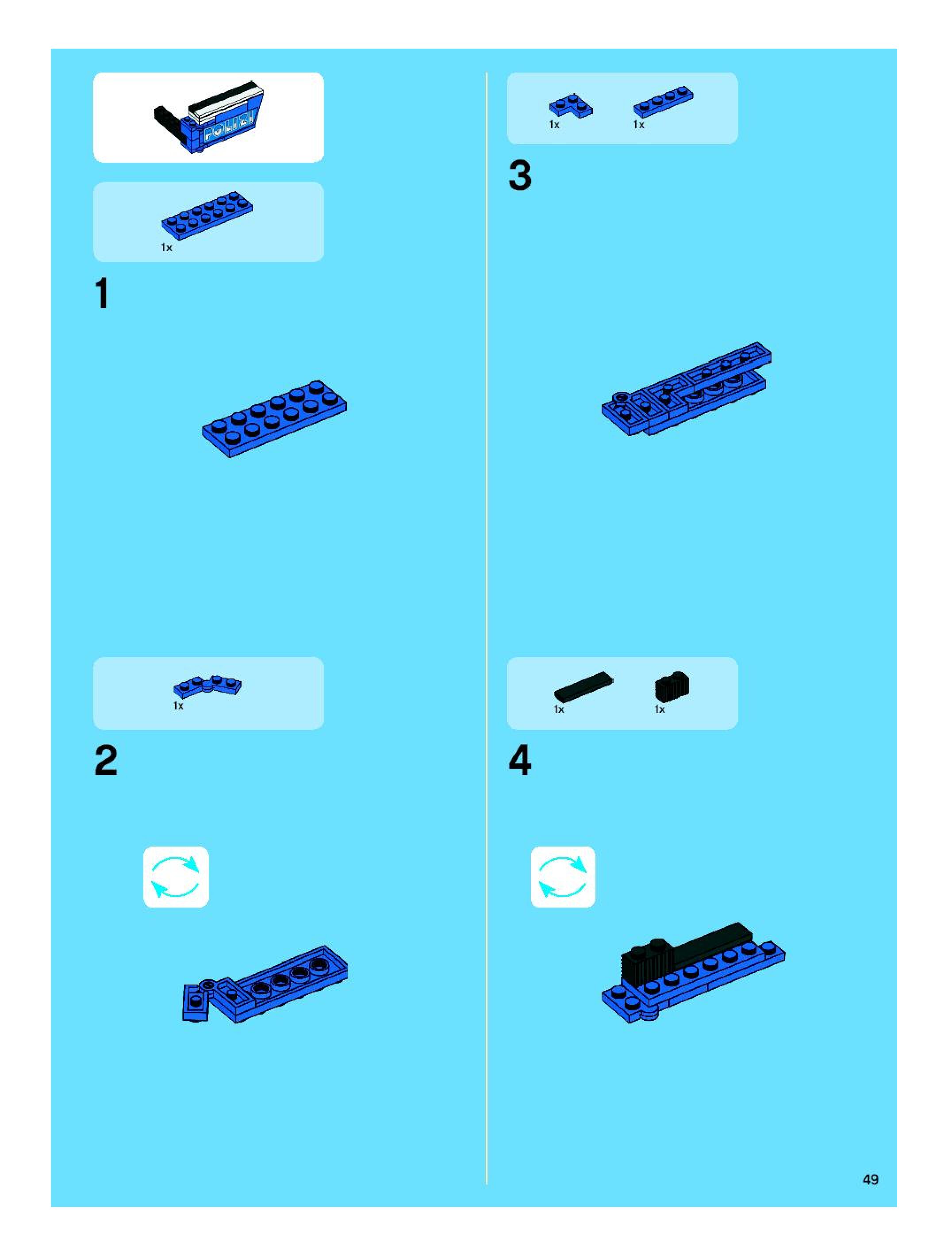 POLIZI

1x

1

1x

2

1x 1x

3

1x 1x

4

49