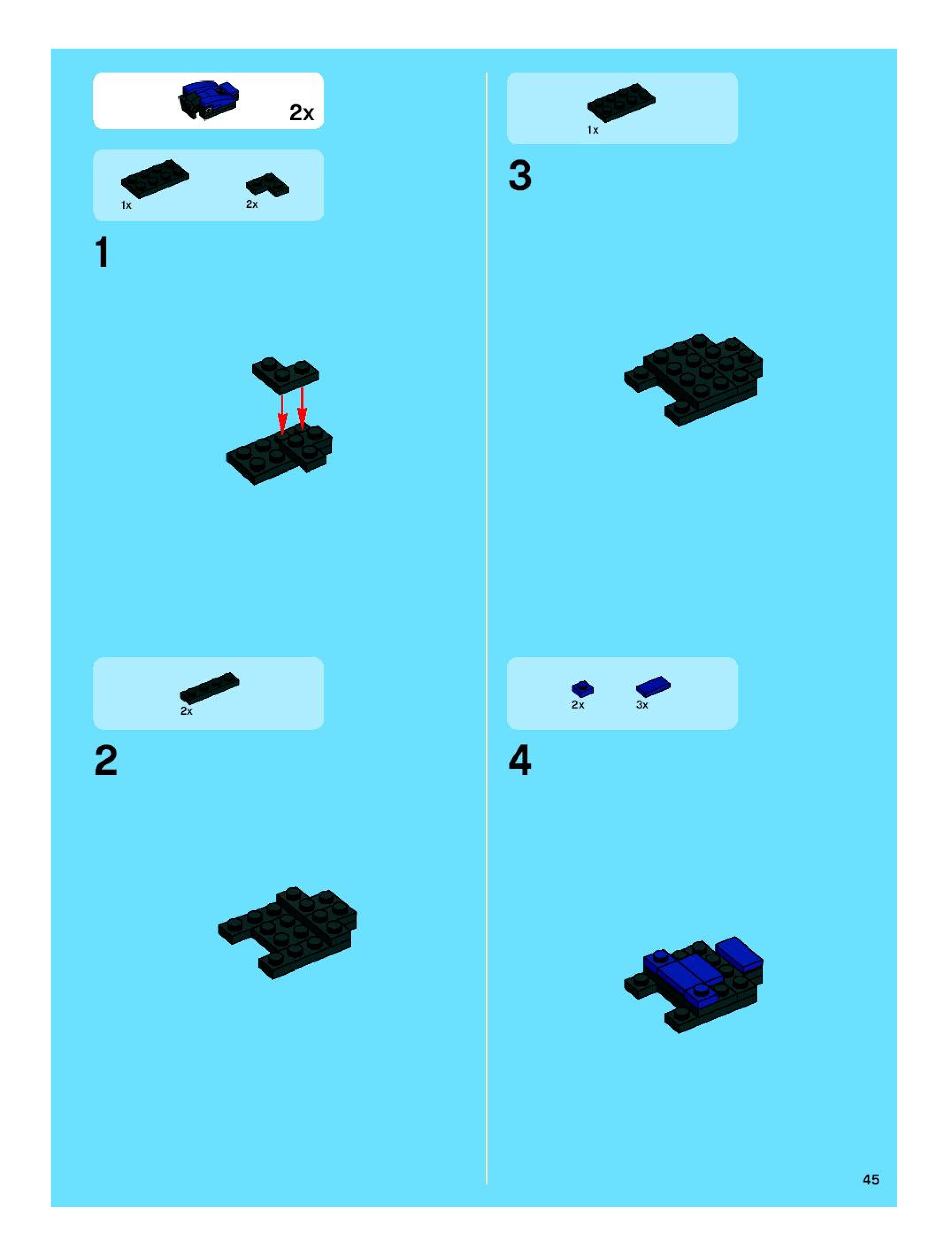 2x

1x
2x

1

2x

2

1x

3

2x
3x

4

45