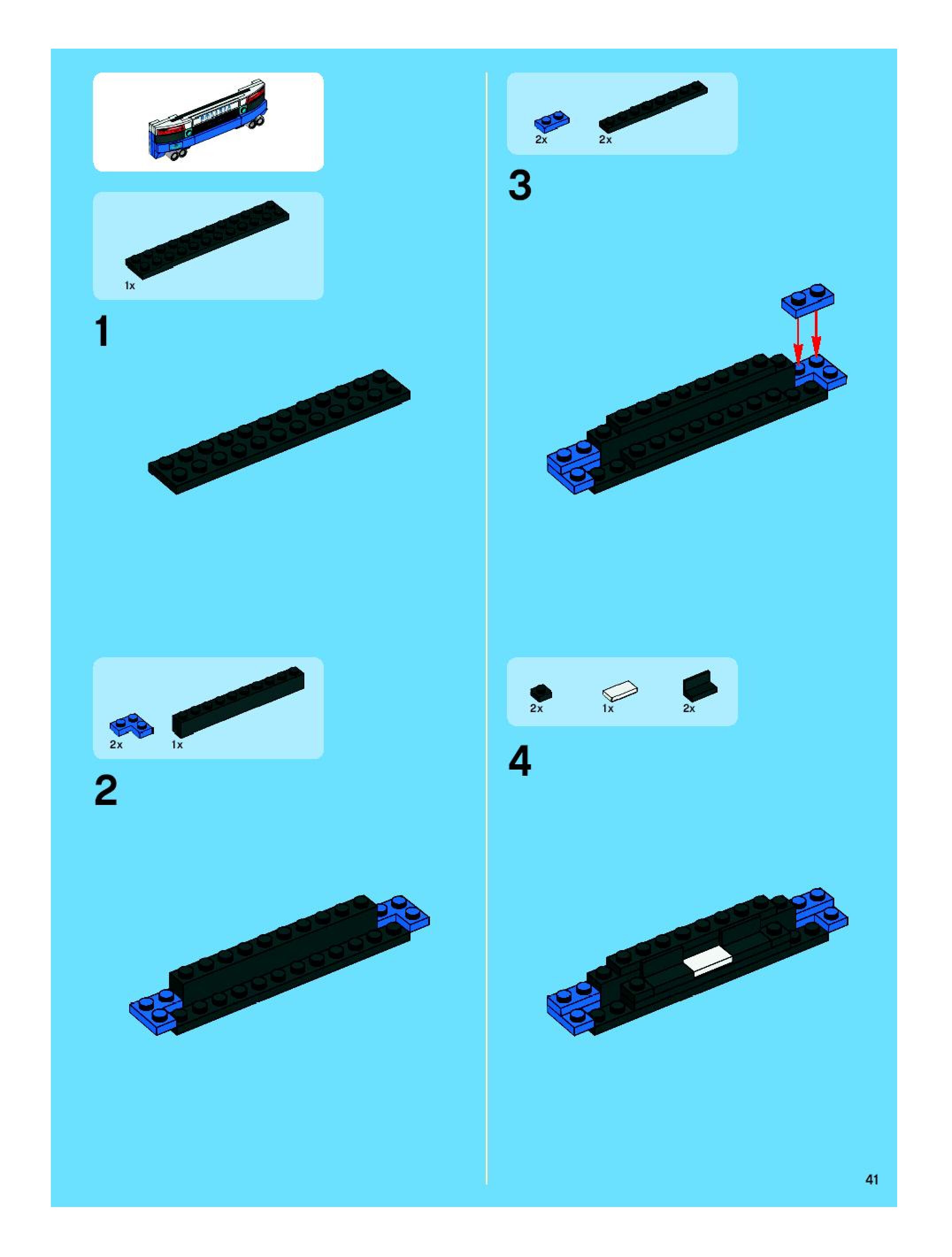 1x

1

2x 1x

2

2x 2x

3

2x 1x 2x

4

41