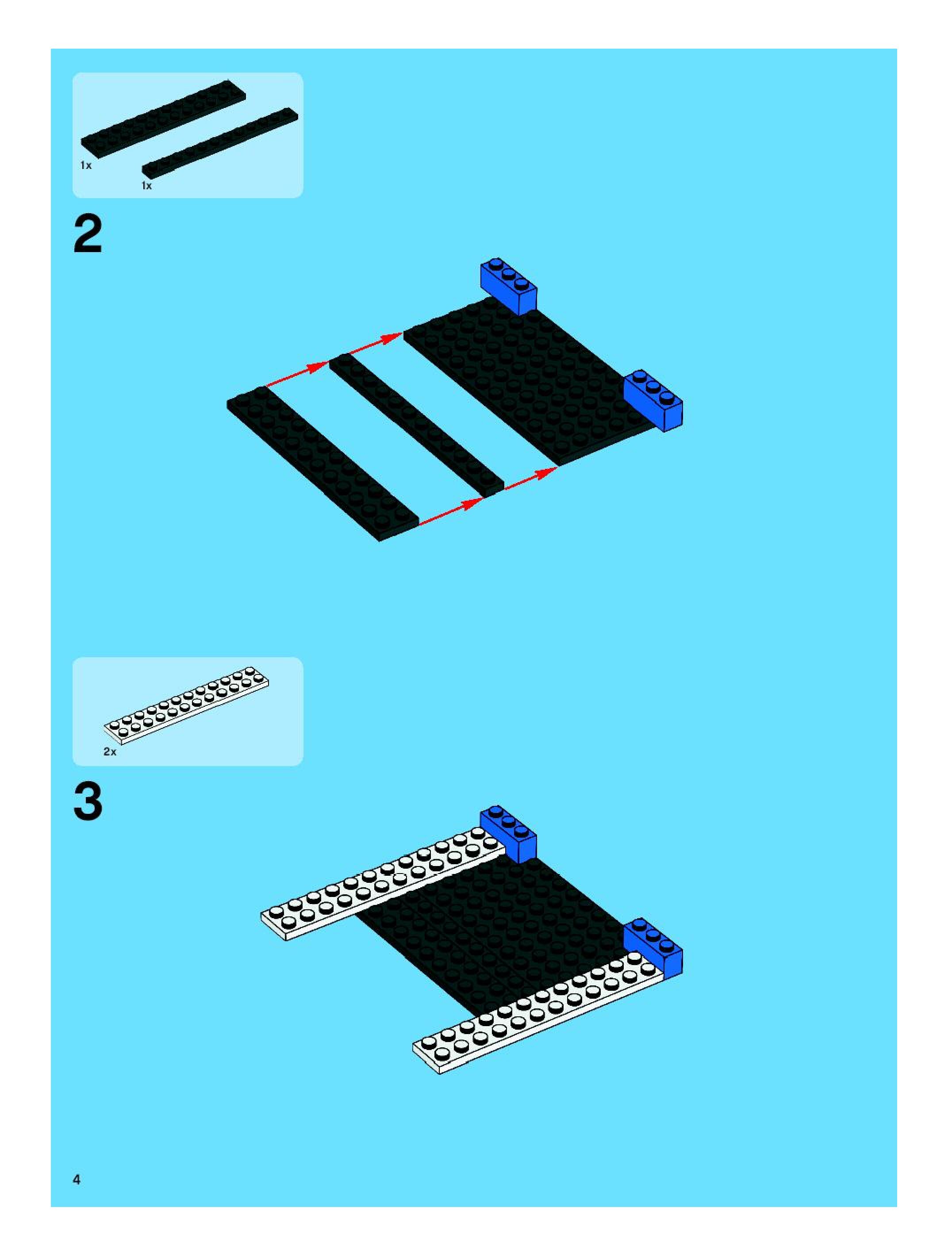 1x

1x

2

2x

3

4