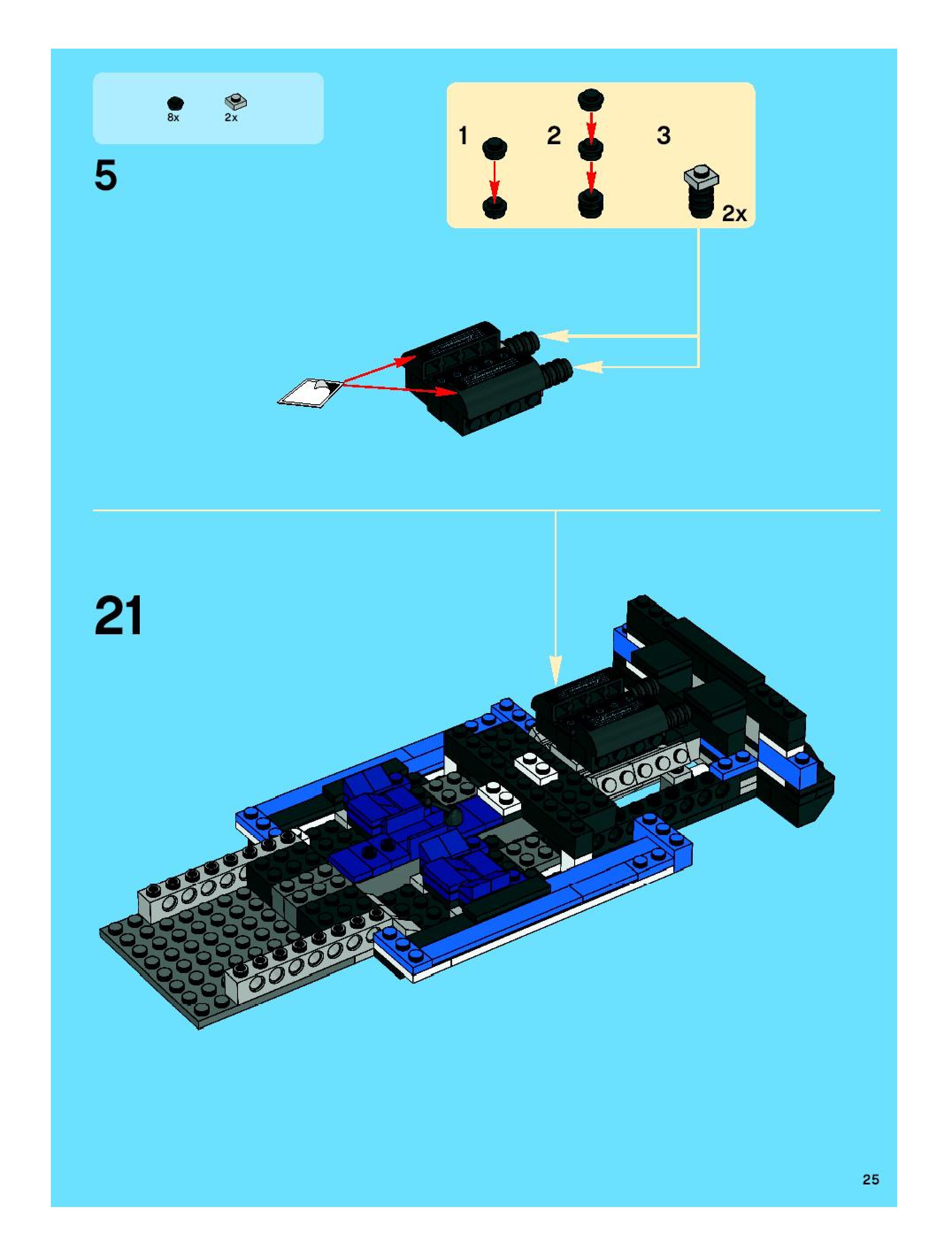 8x 2x

5

1 2 3

2x

21

25