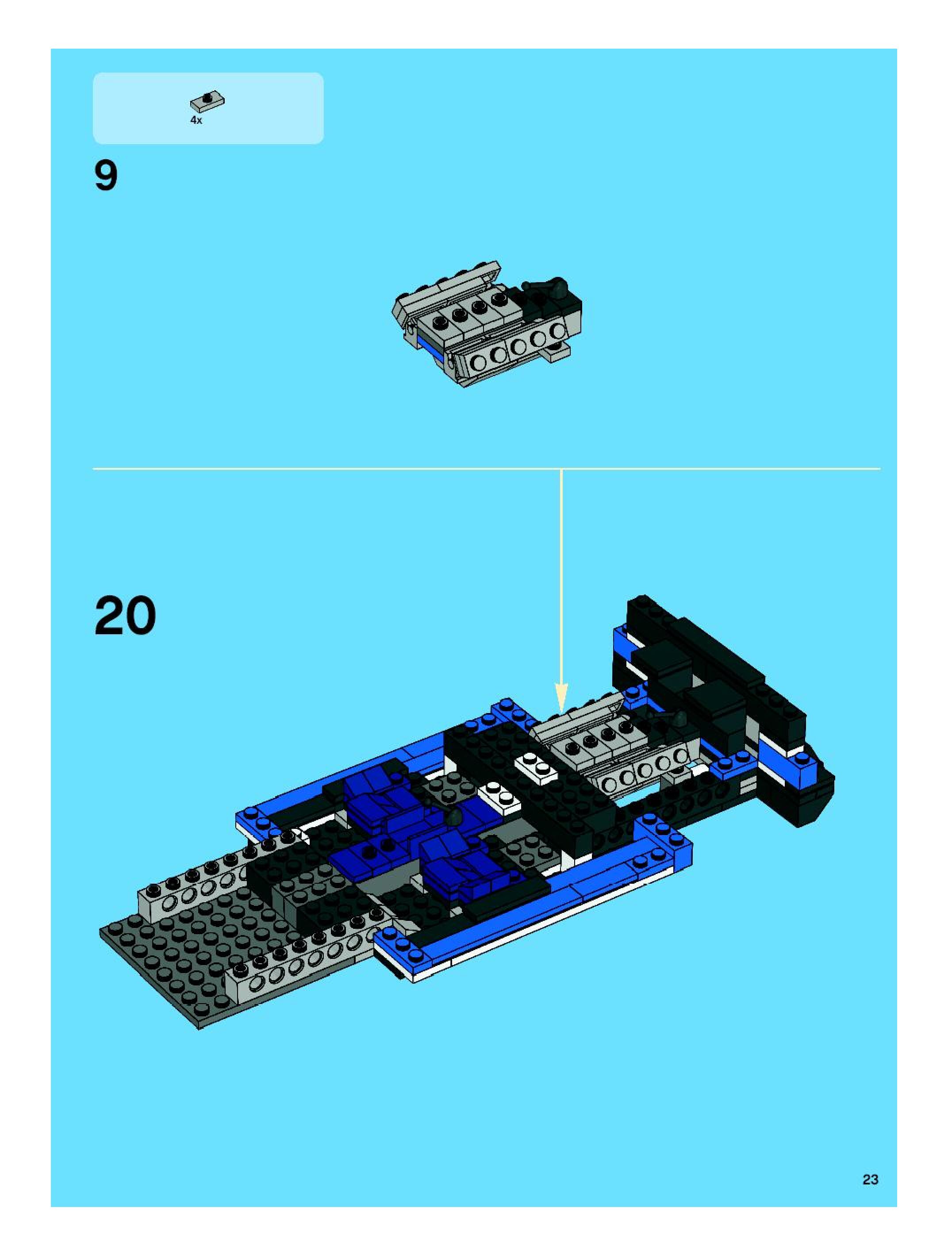 4x

9

20

23