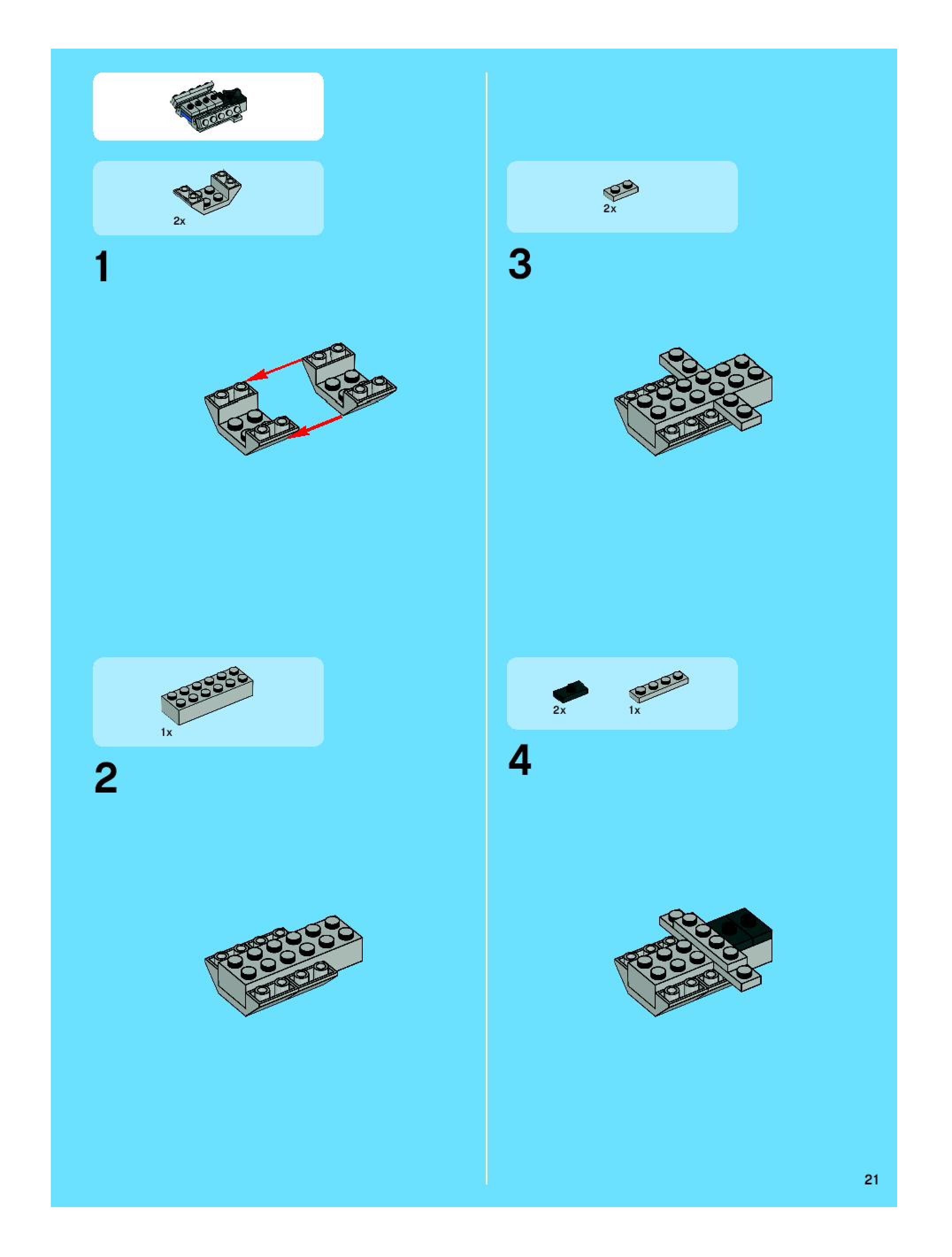 2x

1

1x

2

2x

3

2x 1x

4

21