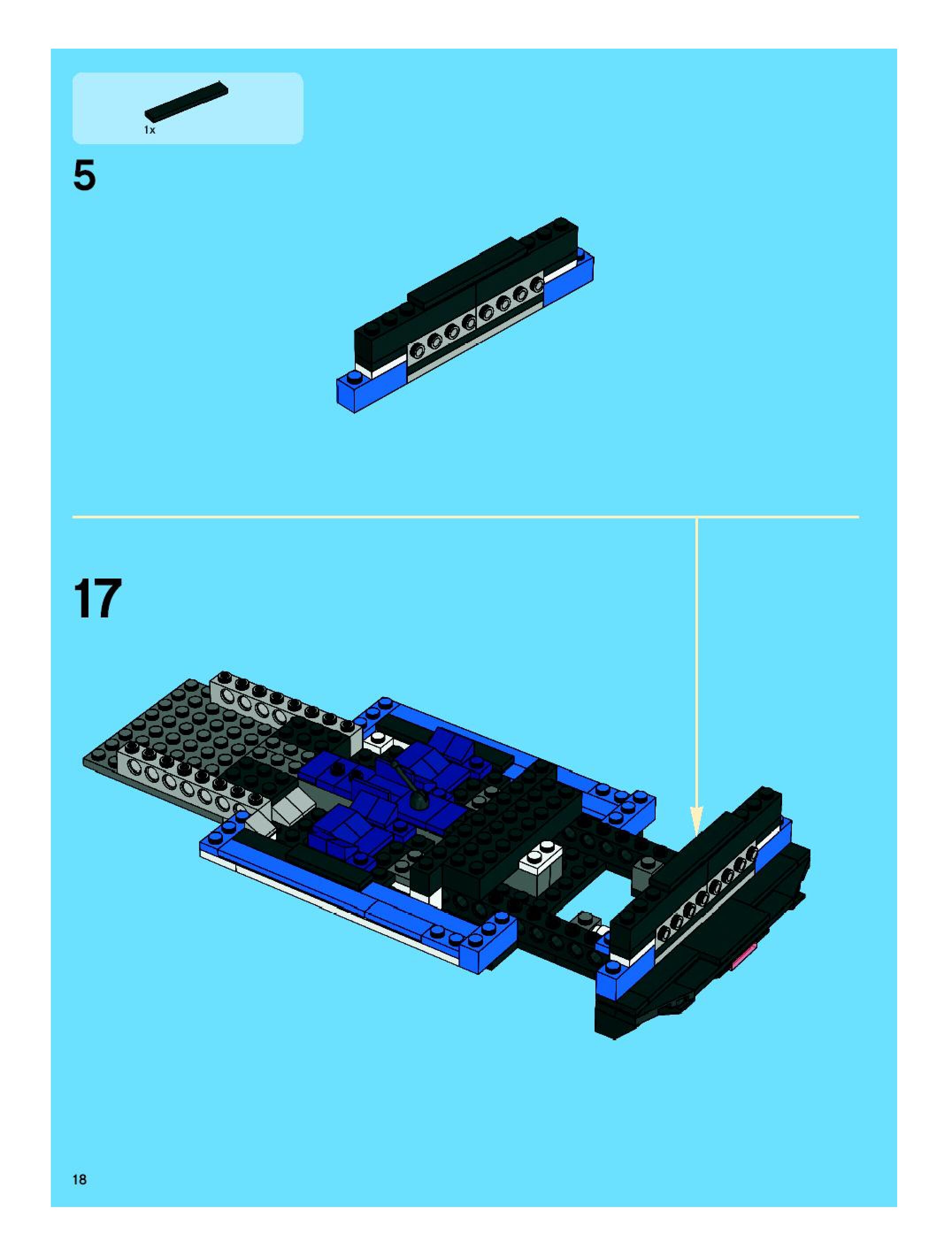 1x

5

17

18