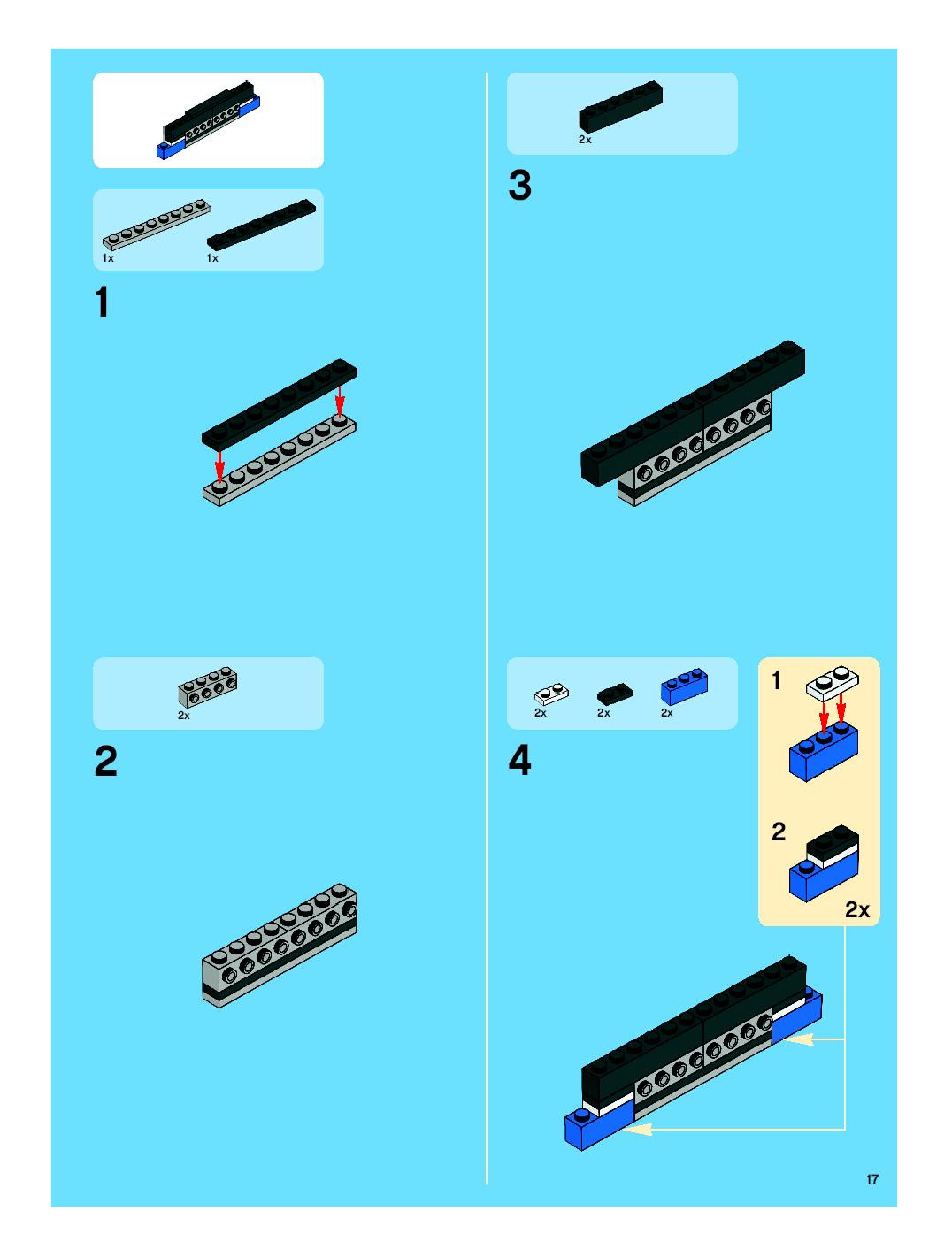 1x 1x

1

2x

2

2x

3

2x 2x 2x

4

1

2

2x

17