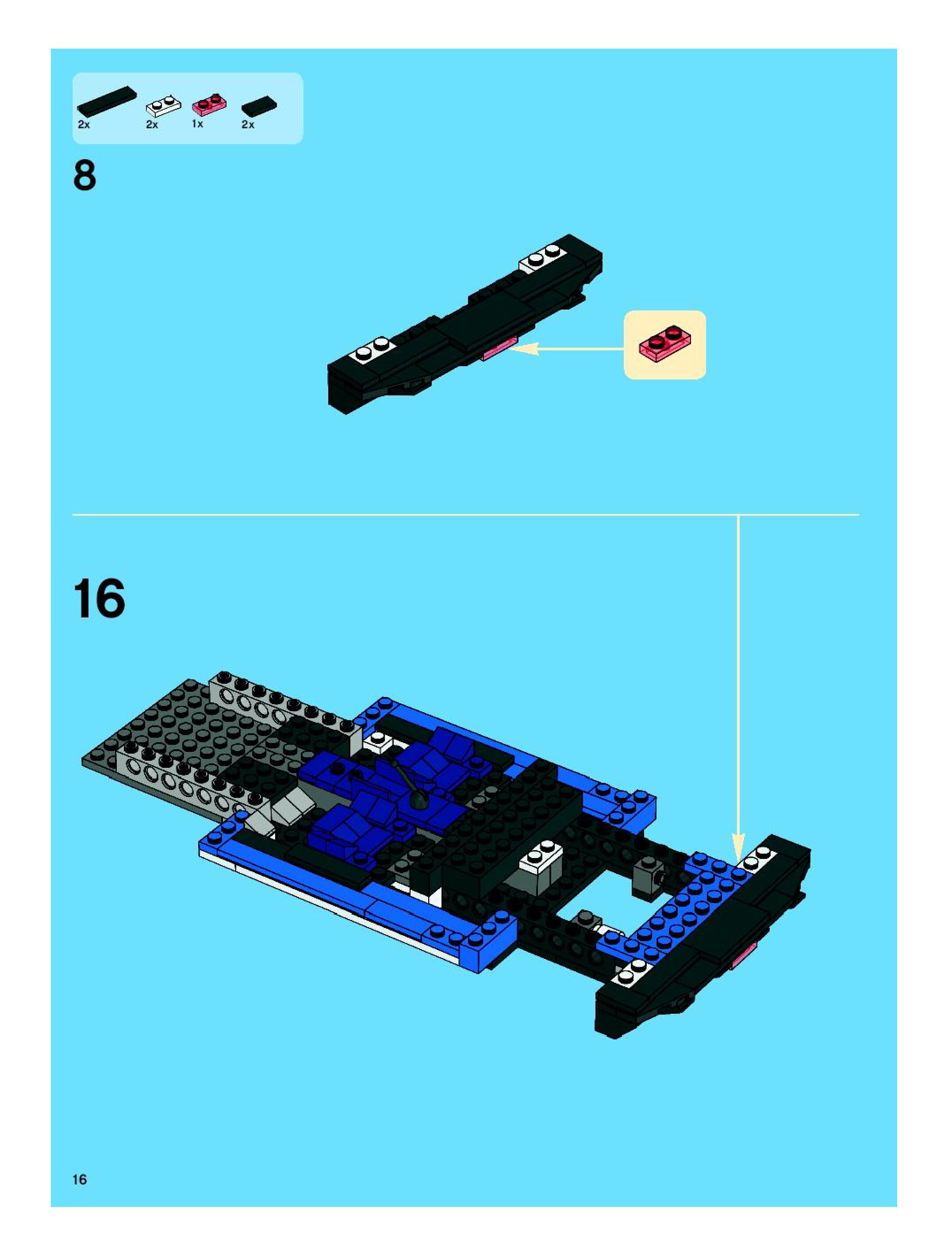 2x 2x 1x 2x

8

16

16