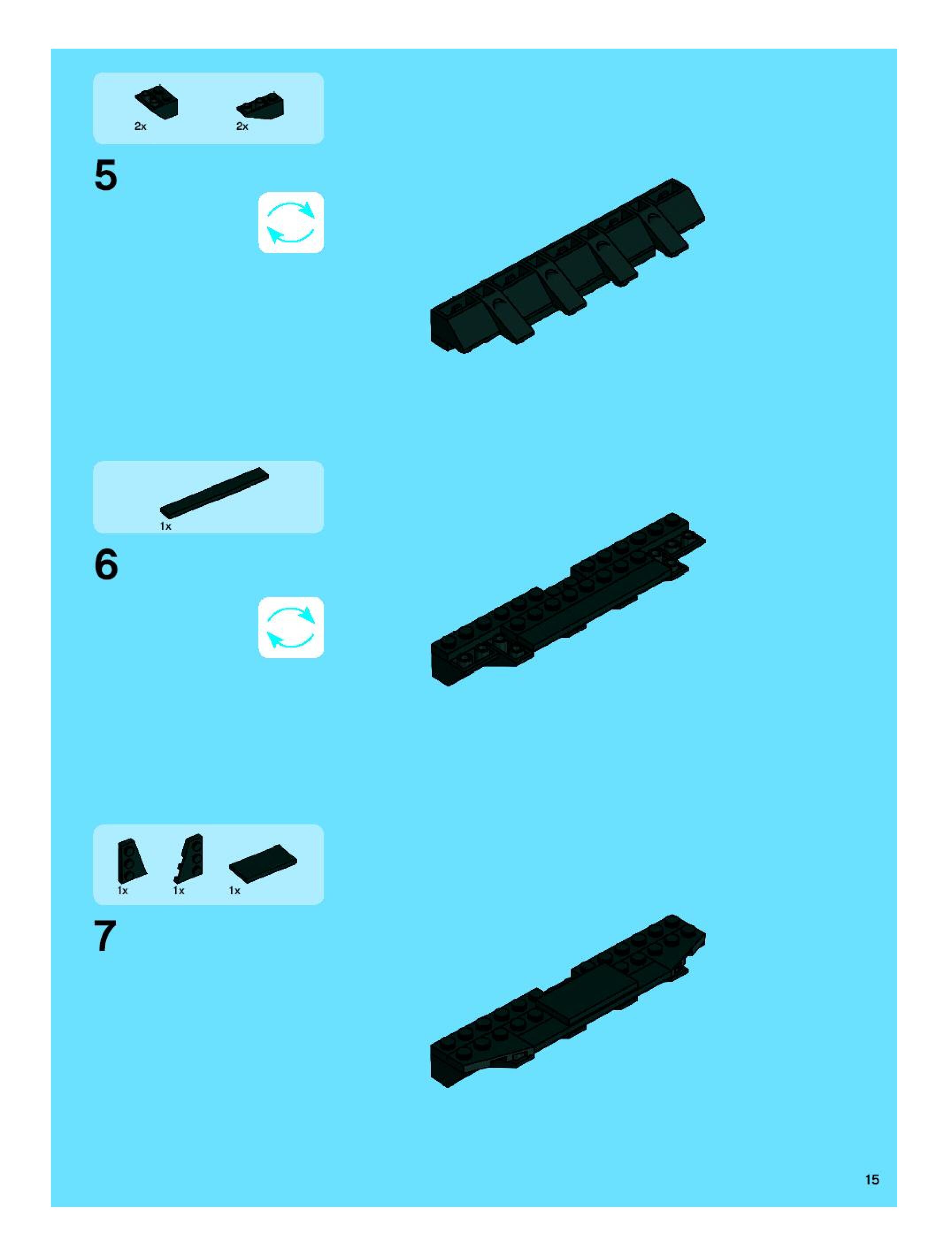 2x 2x

5

1x

6

1x 1x 1x

7

15