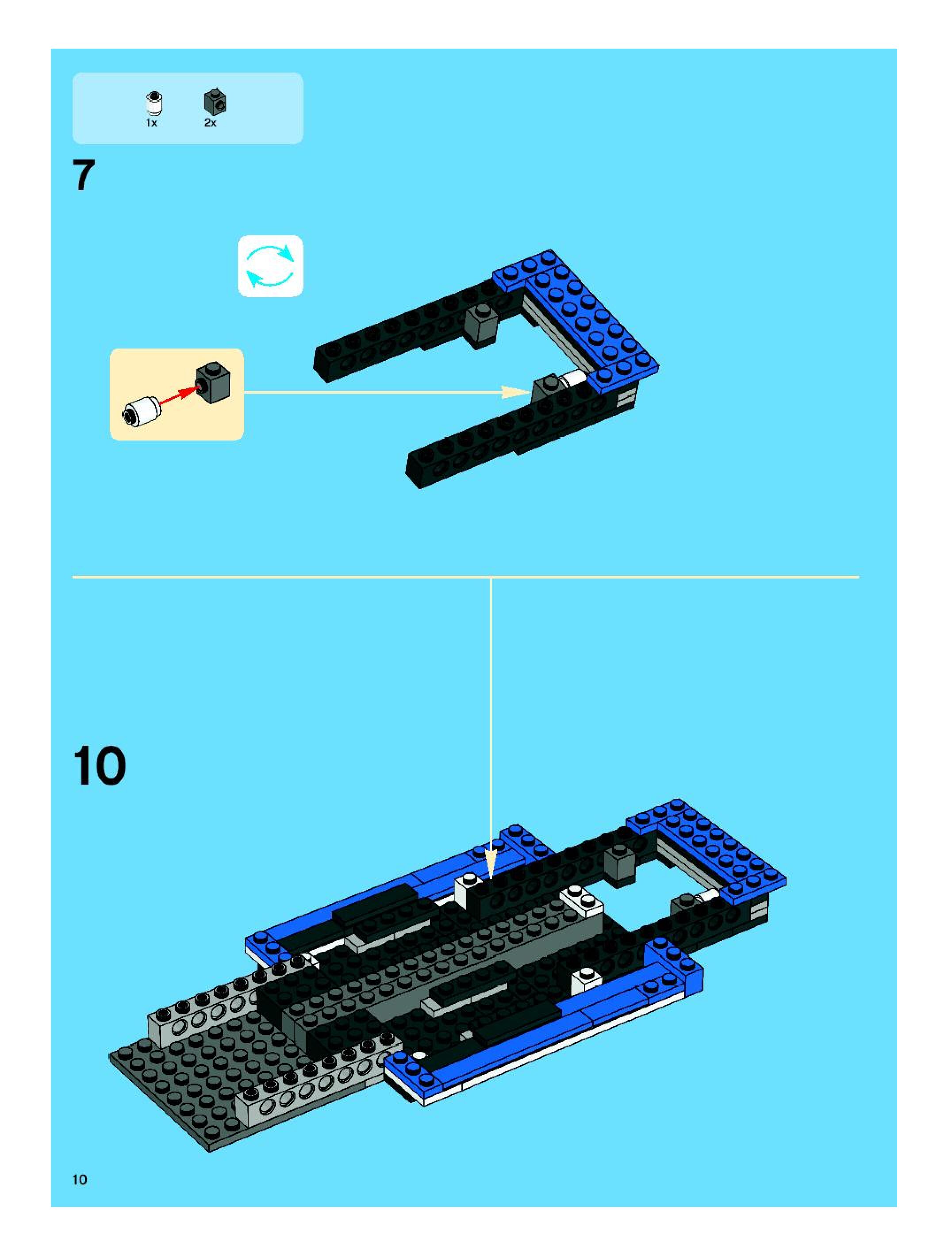 1x
2x

7

10

10