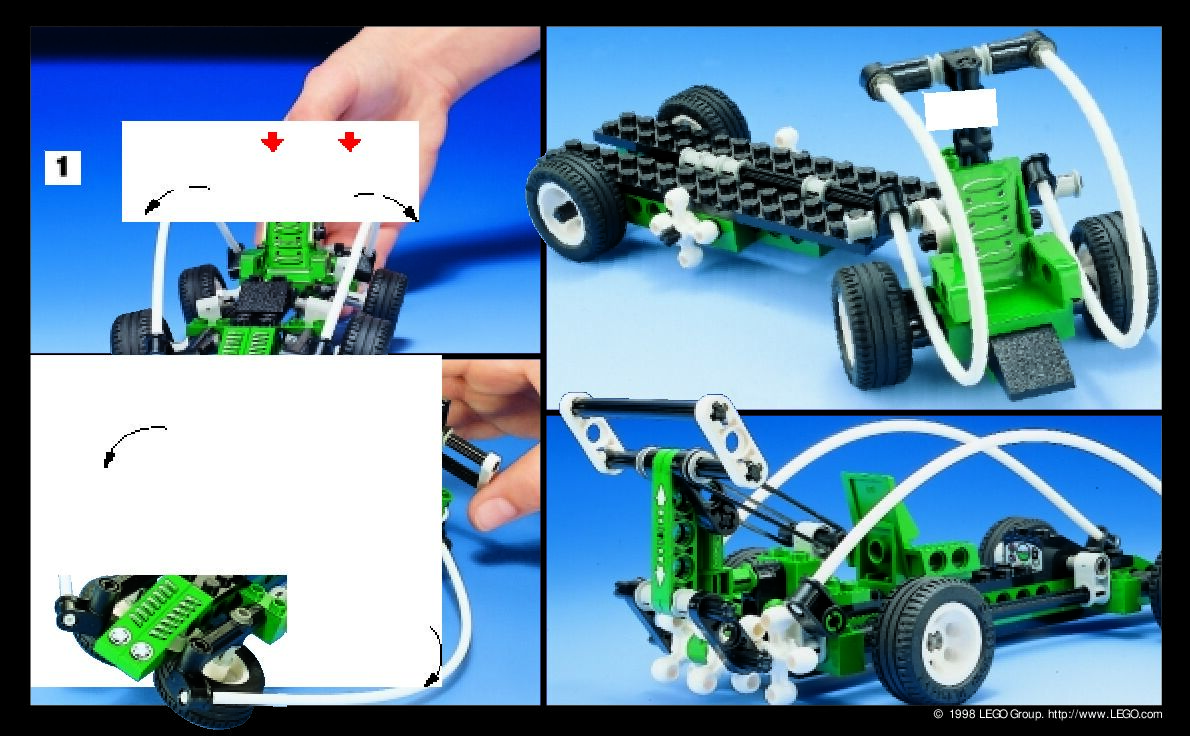 1

© 1998 LEGO Group. http://www.LEGO.com