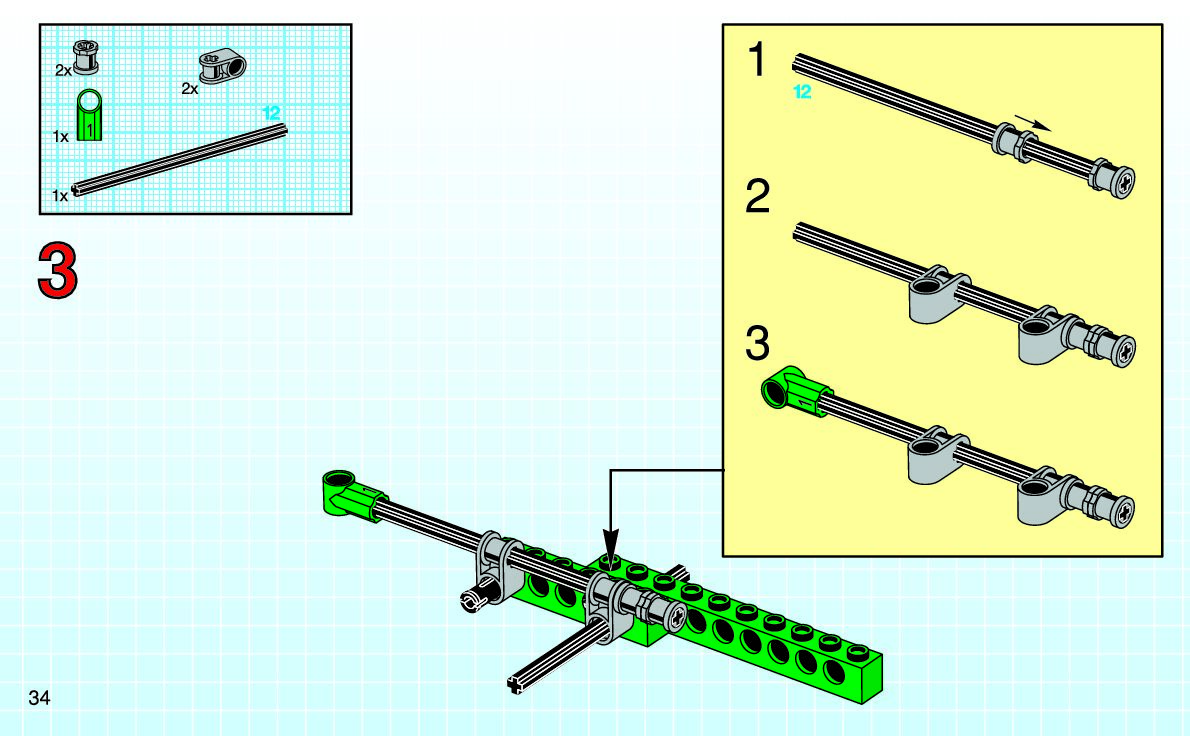 2x
2x
1x
1
12
1x

3

1
12
2
3

34