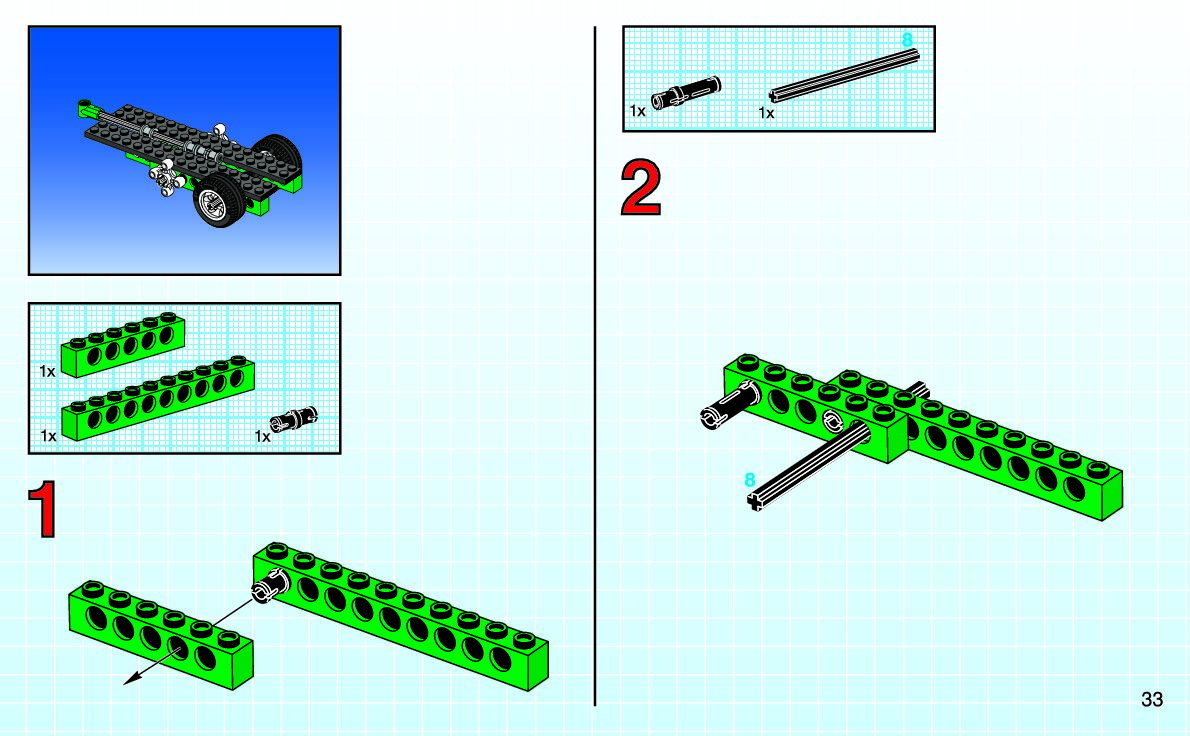 1x

1x

1x

1

8

1x

1x

2

8

33