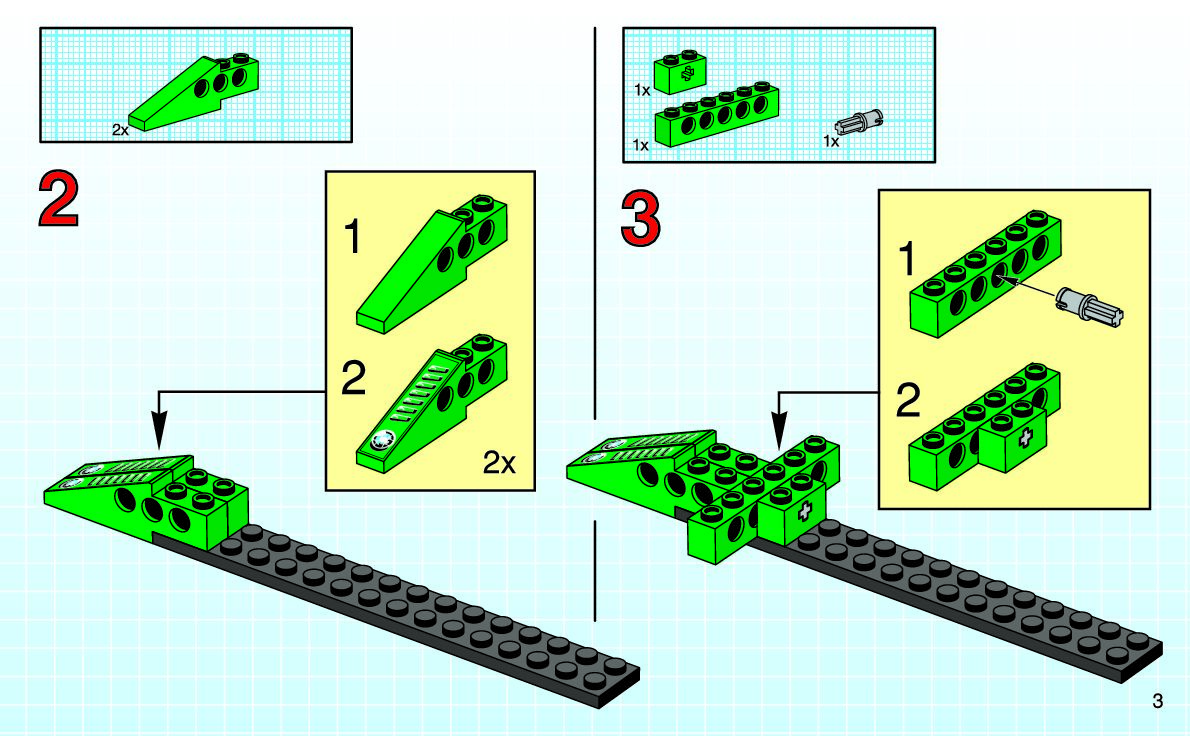 2x

2

1

2

2x

1x

1x

1x

3

1

2

3