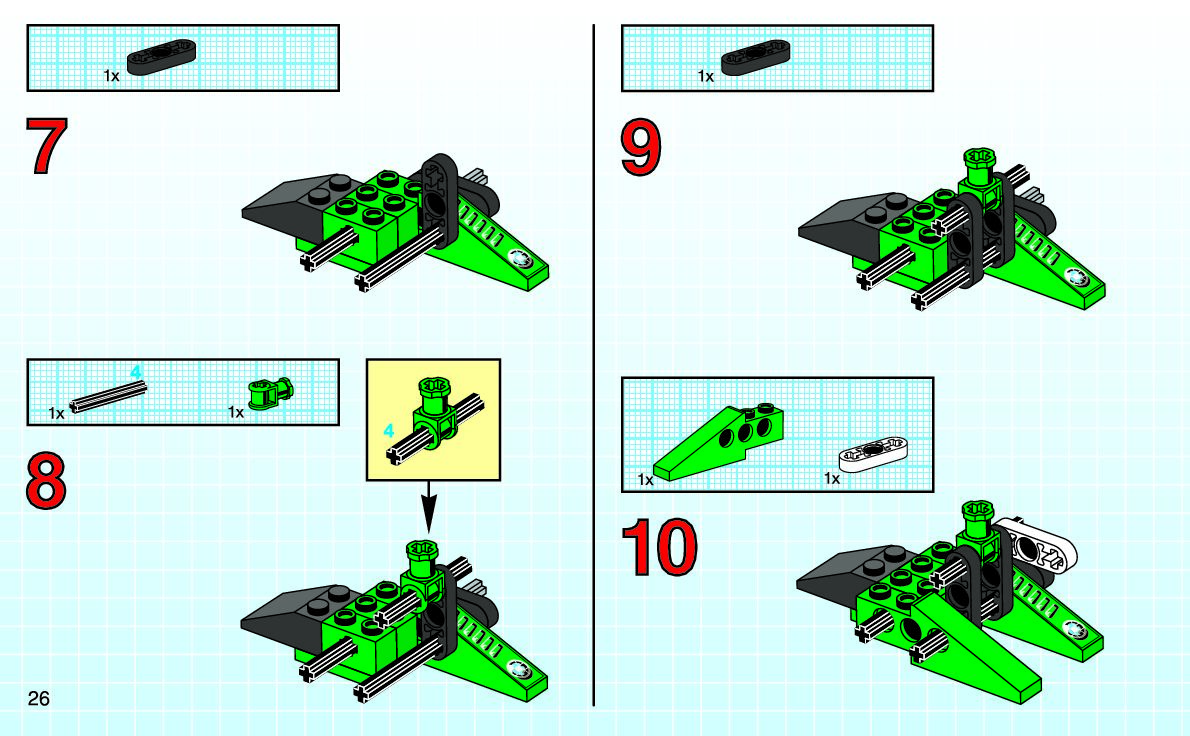 1x

7

4
1x
1x

4

8

26

1x

9

1x
1x

10