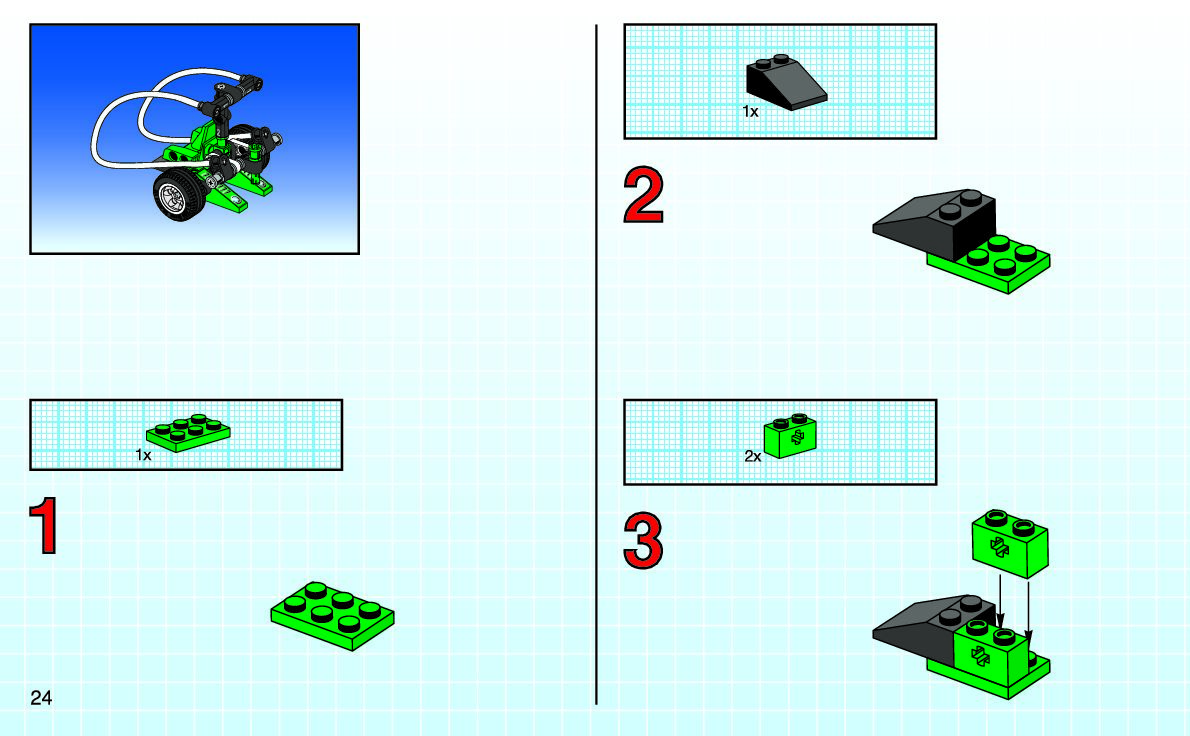 1x

1

24

1x

2

2x

3