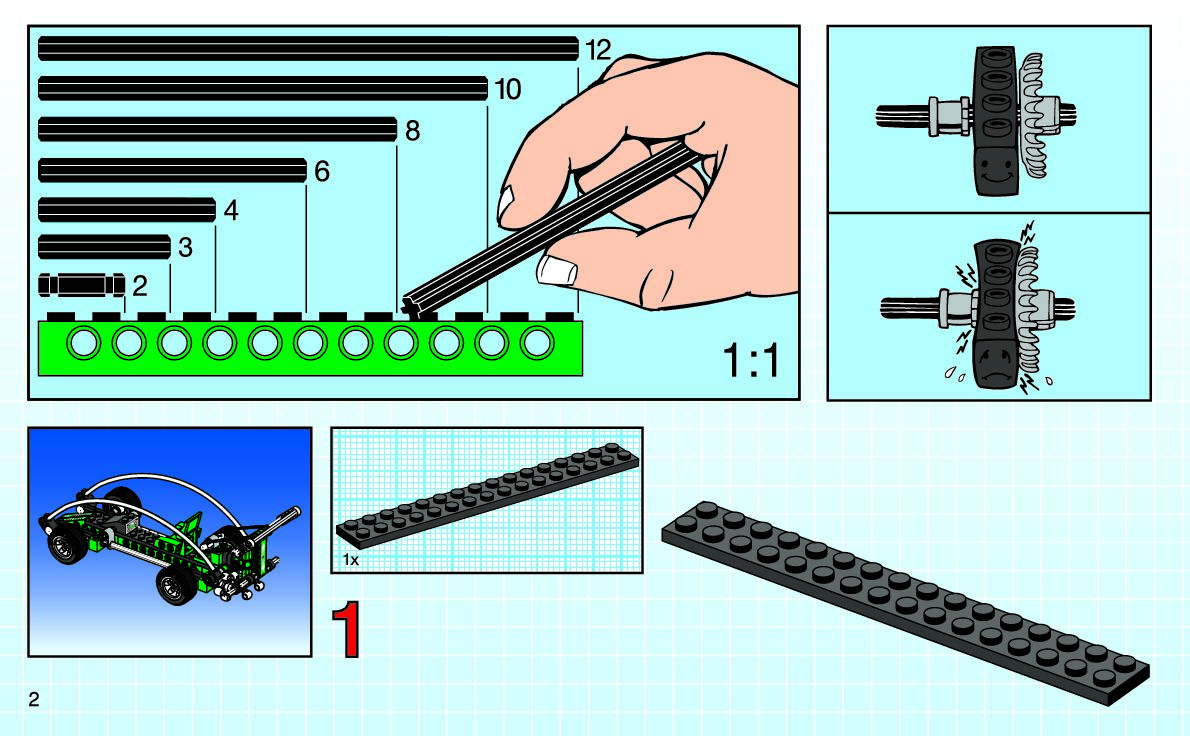 12
10
8
6
4
3
2
1:1

1x
1

2