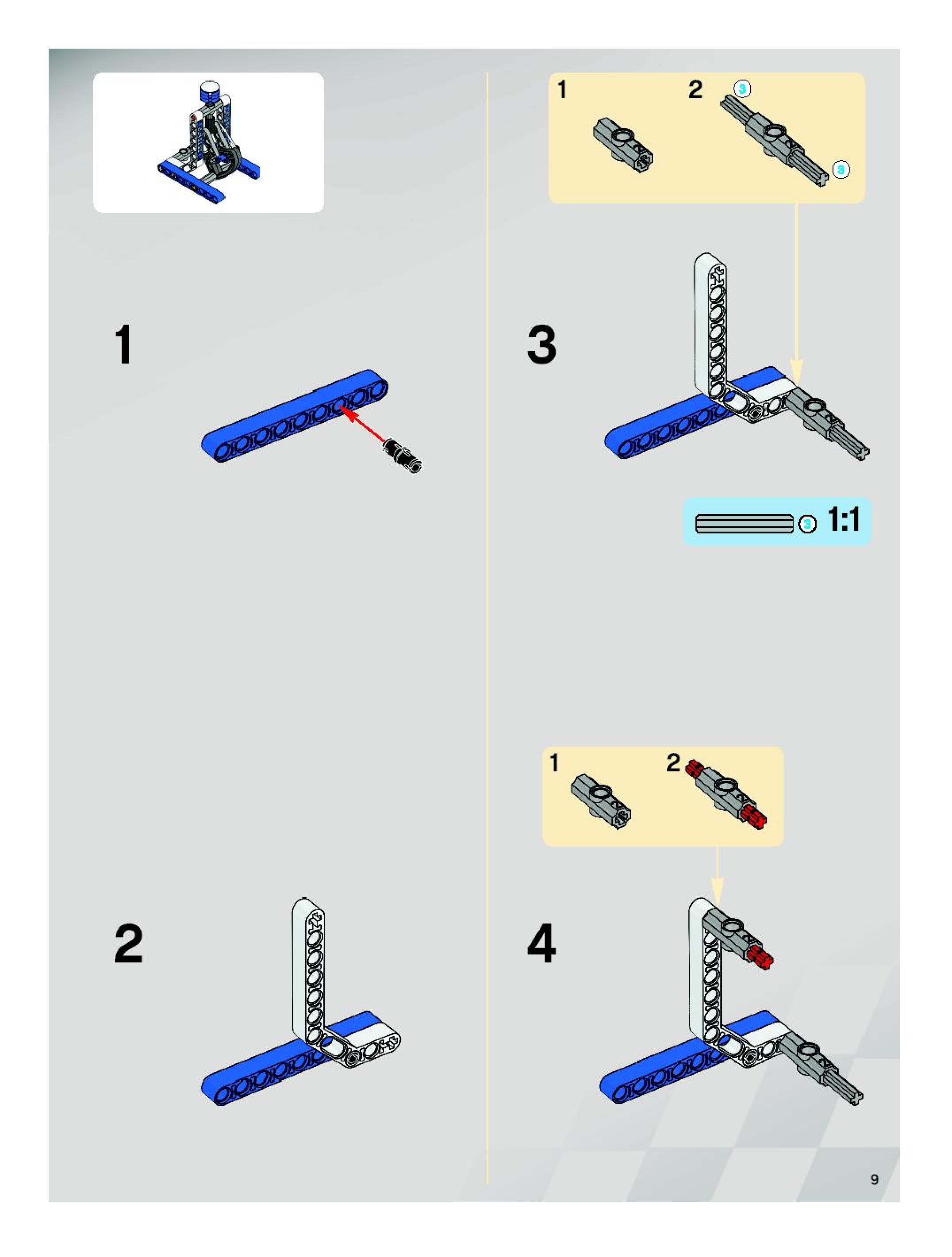 1

2

1 2 3 3

3

3 1:1

1 2

4

9