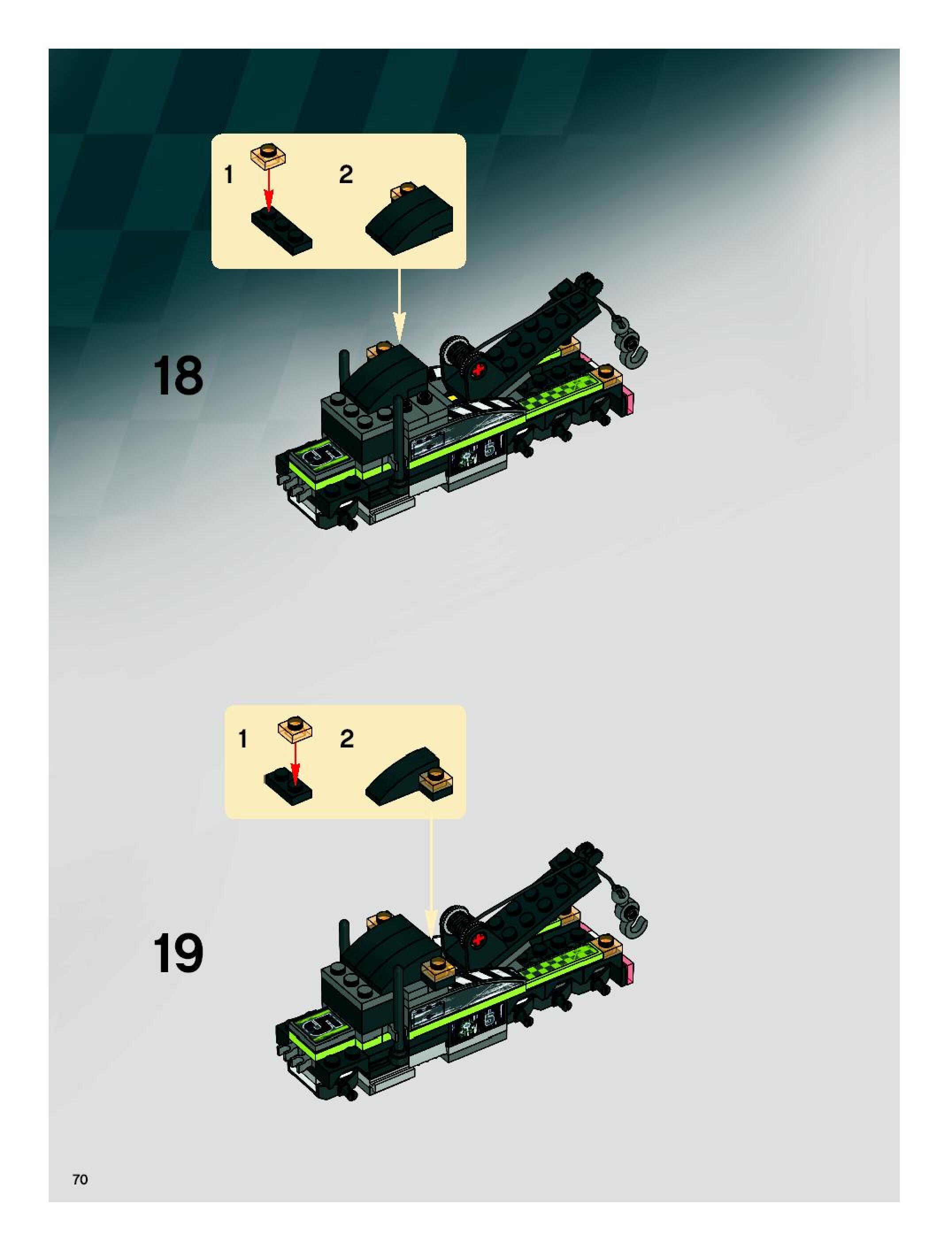 1

2

18

1

2

19

70