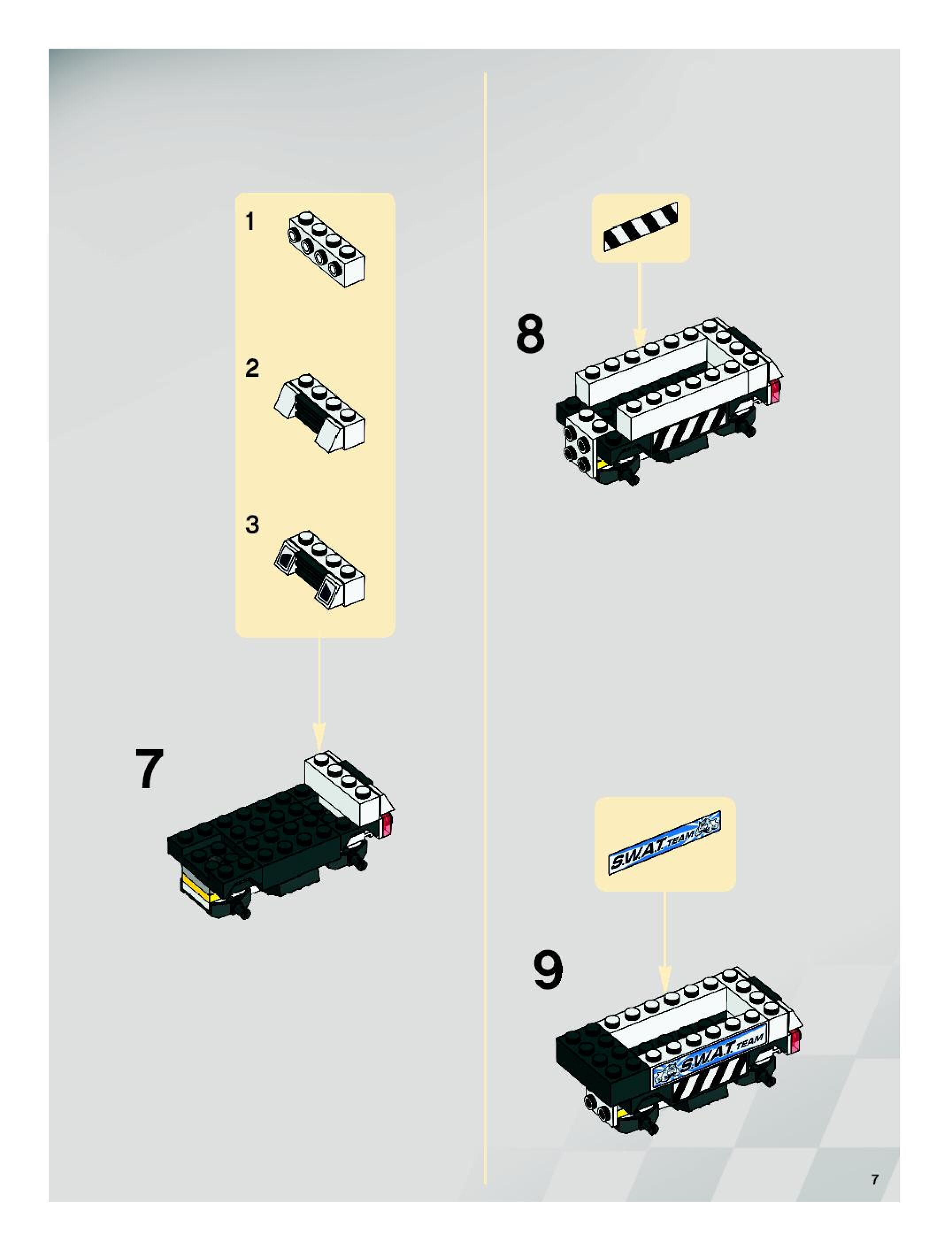 1

2

3

7

8

S.W.A.T. TEAM

9

S.W.A.T. TEAM

7