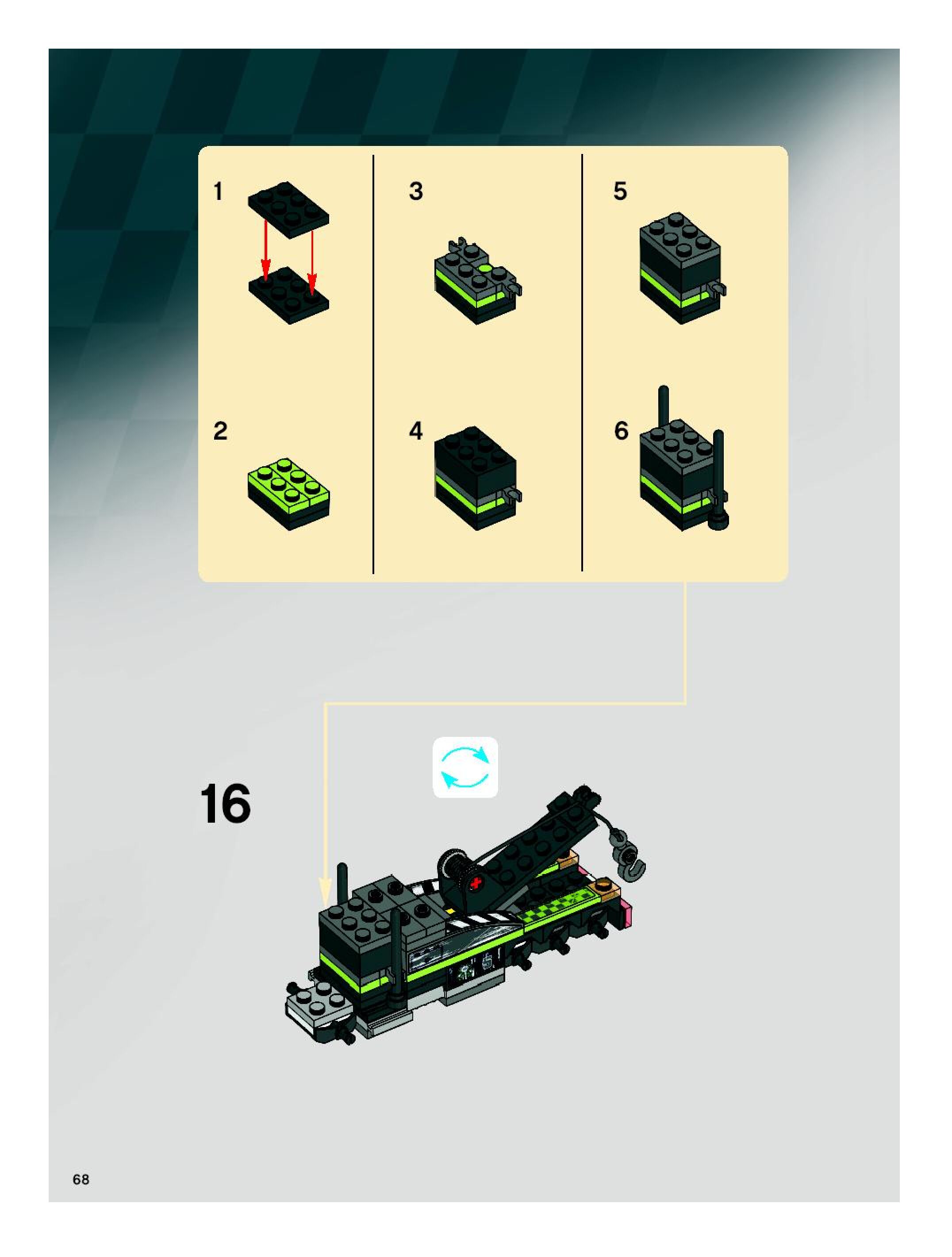 1

2

3

4

5

6

16

68