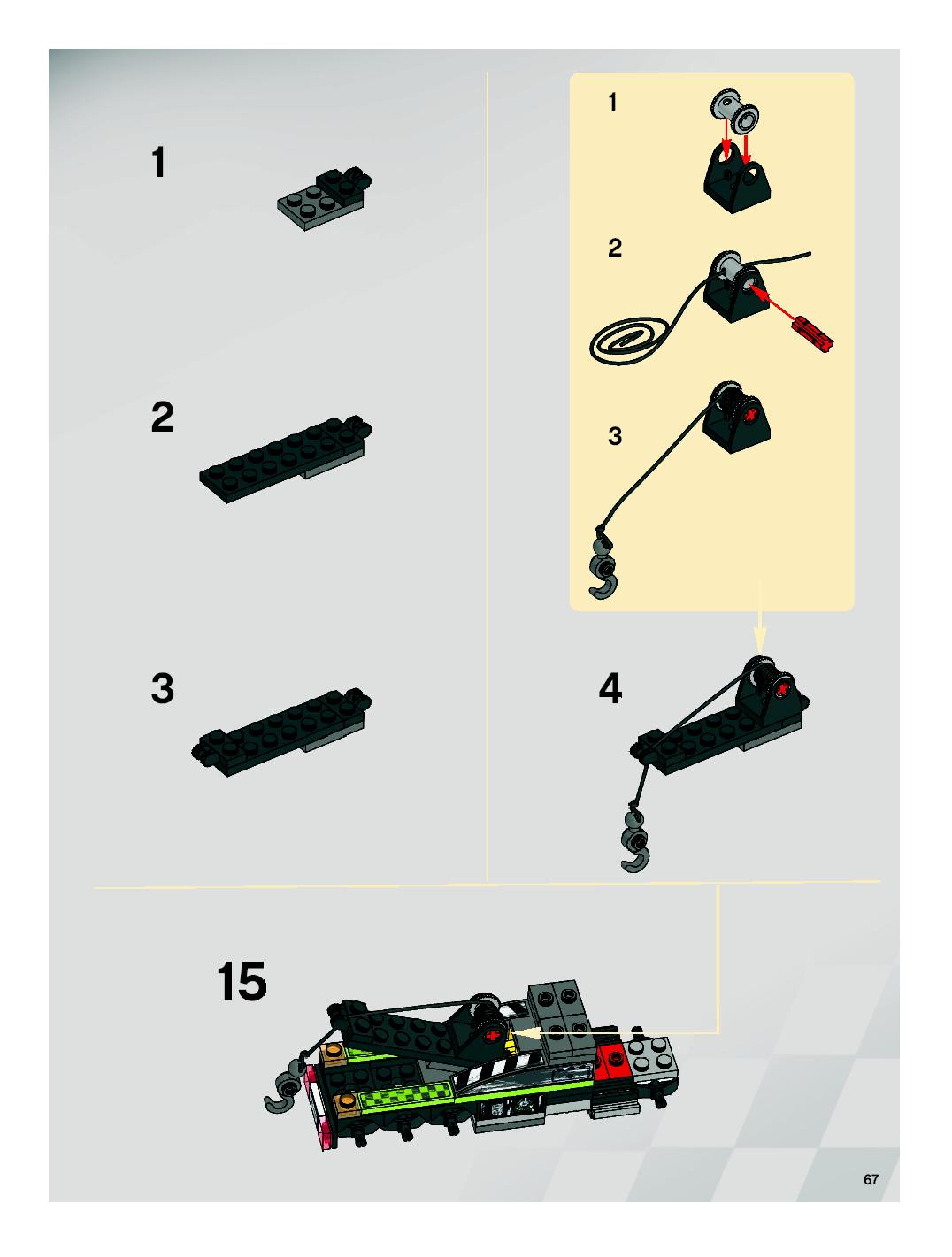 1

2

3

1

2

3

4

15

67