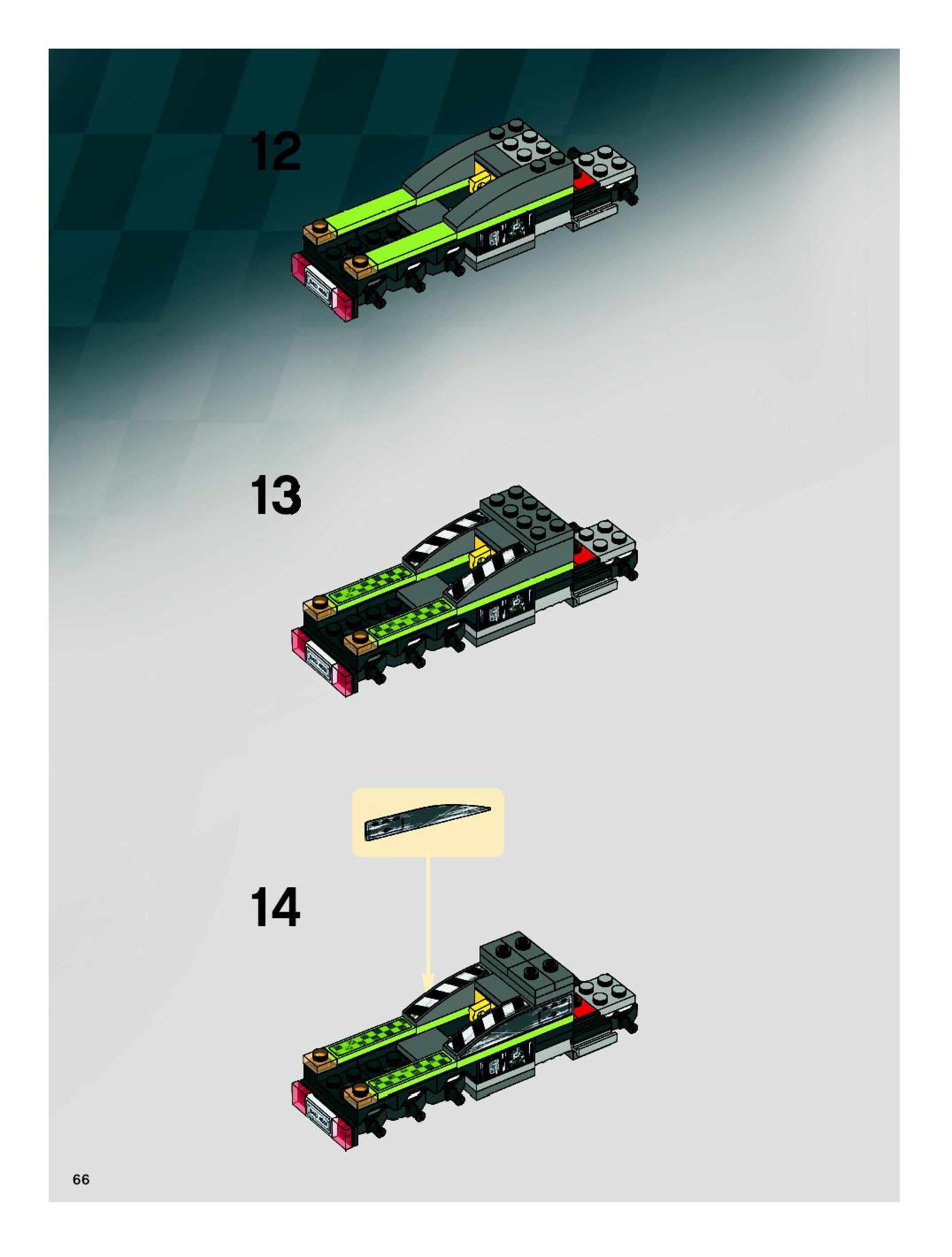 12

13

14

66