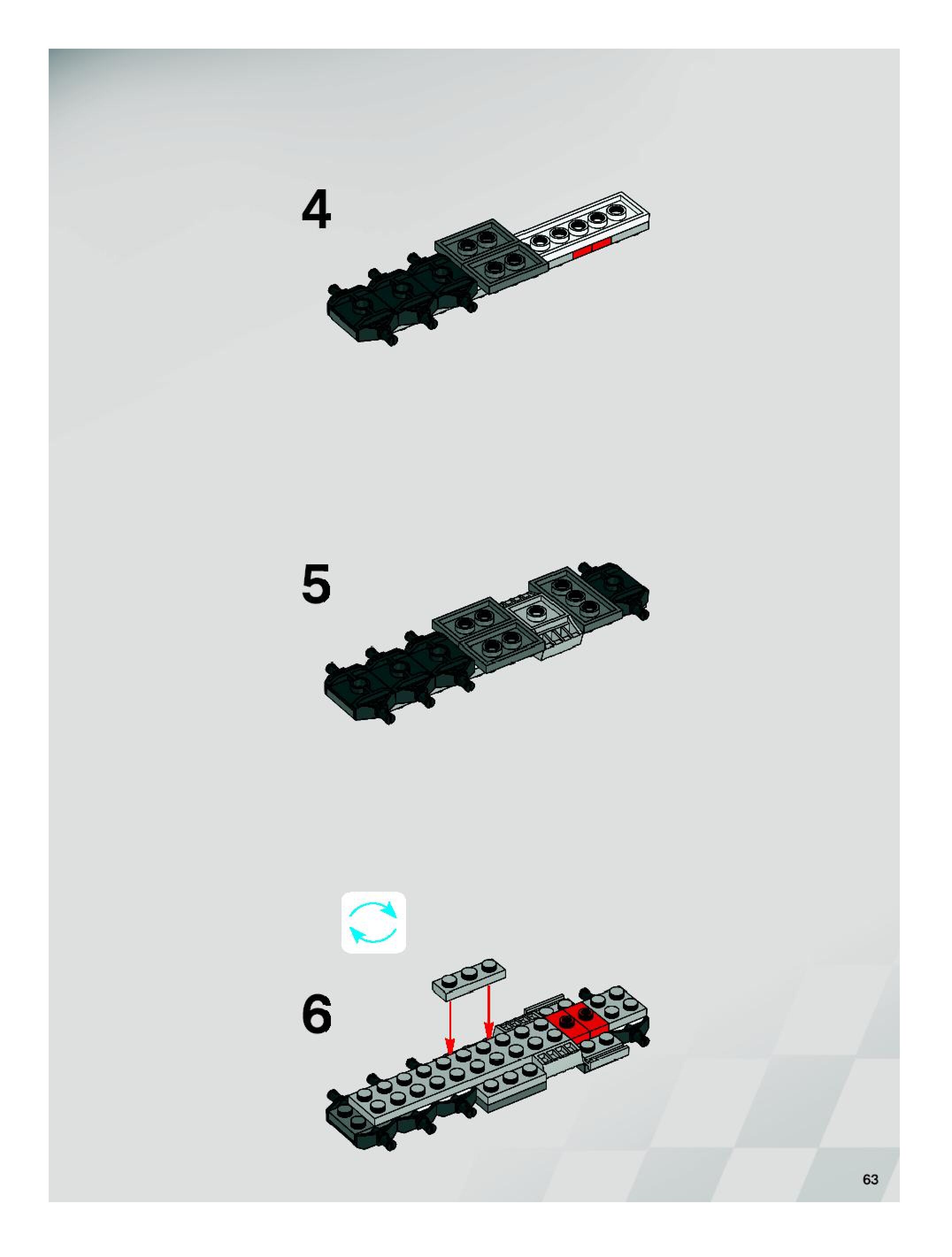 4

5

6

63