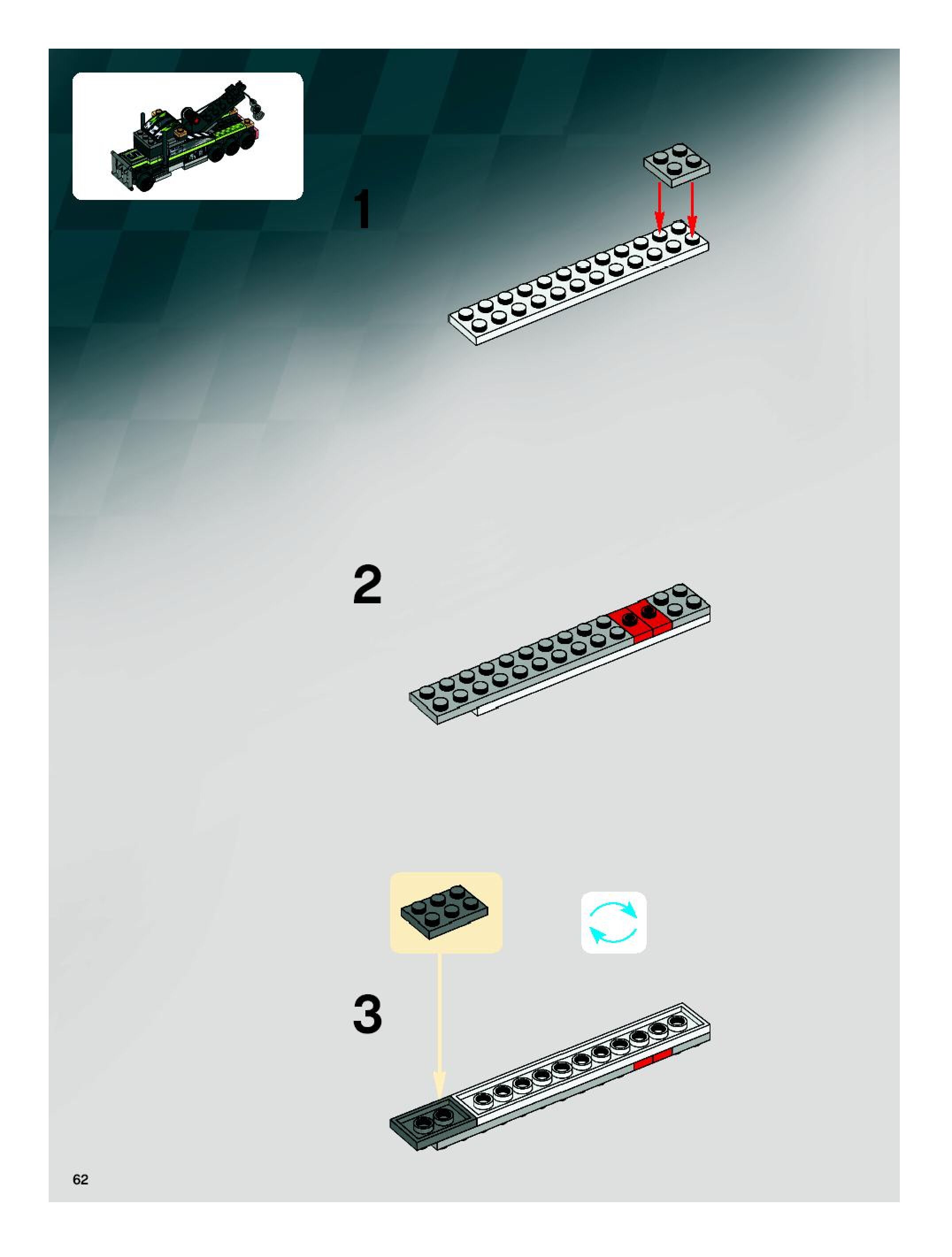 1

2

3

62