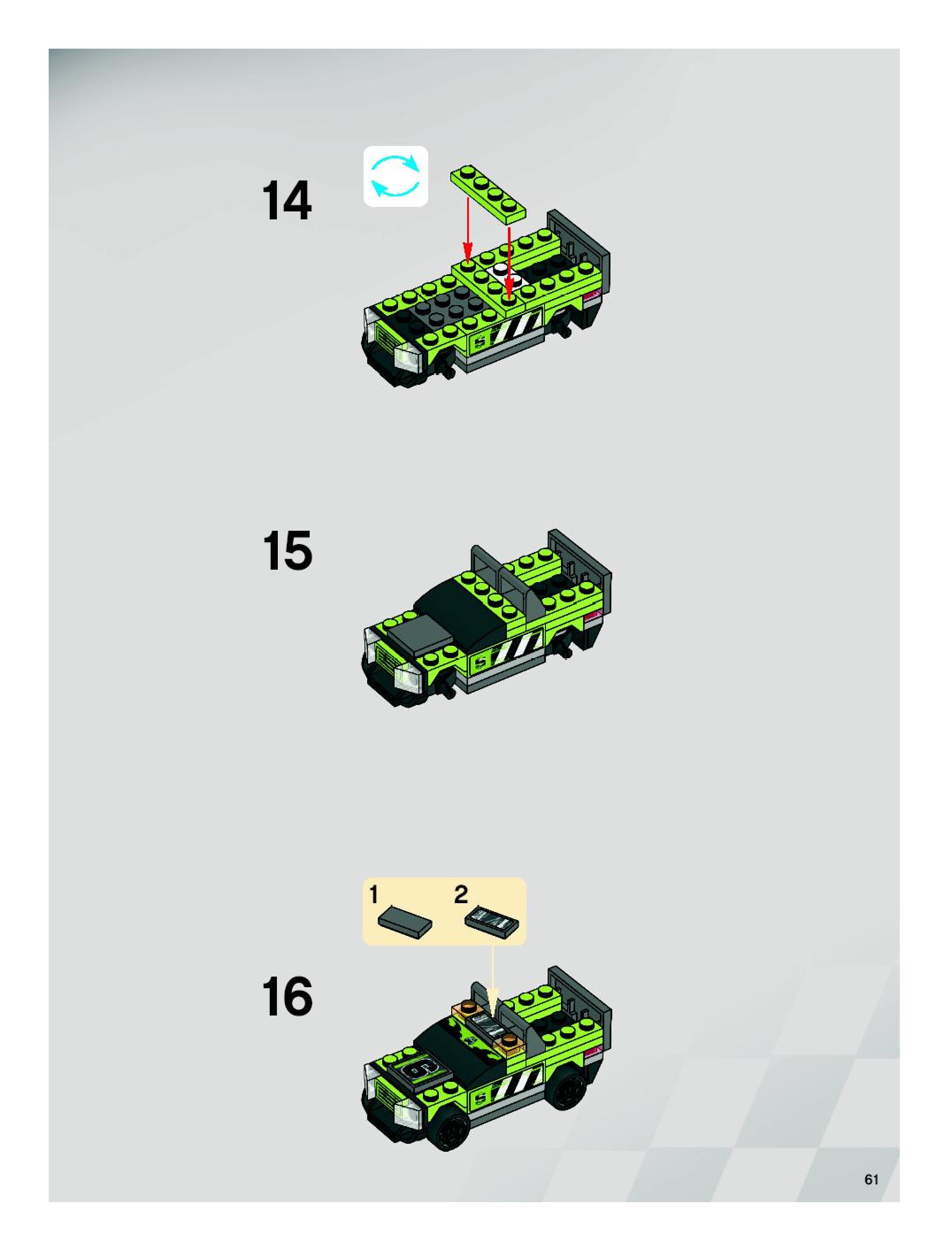 14

15

1 2

16

61