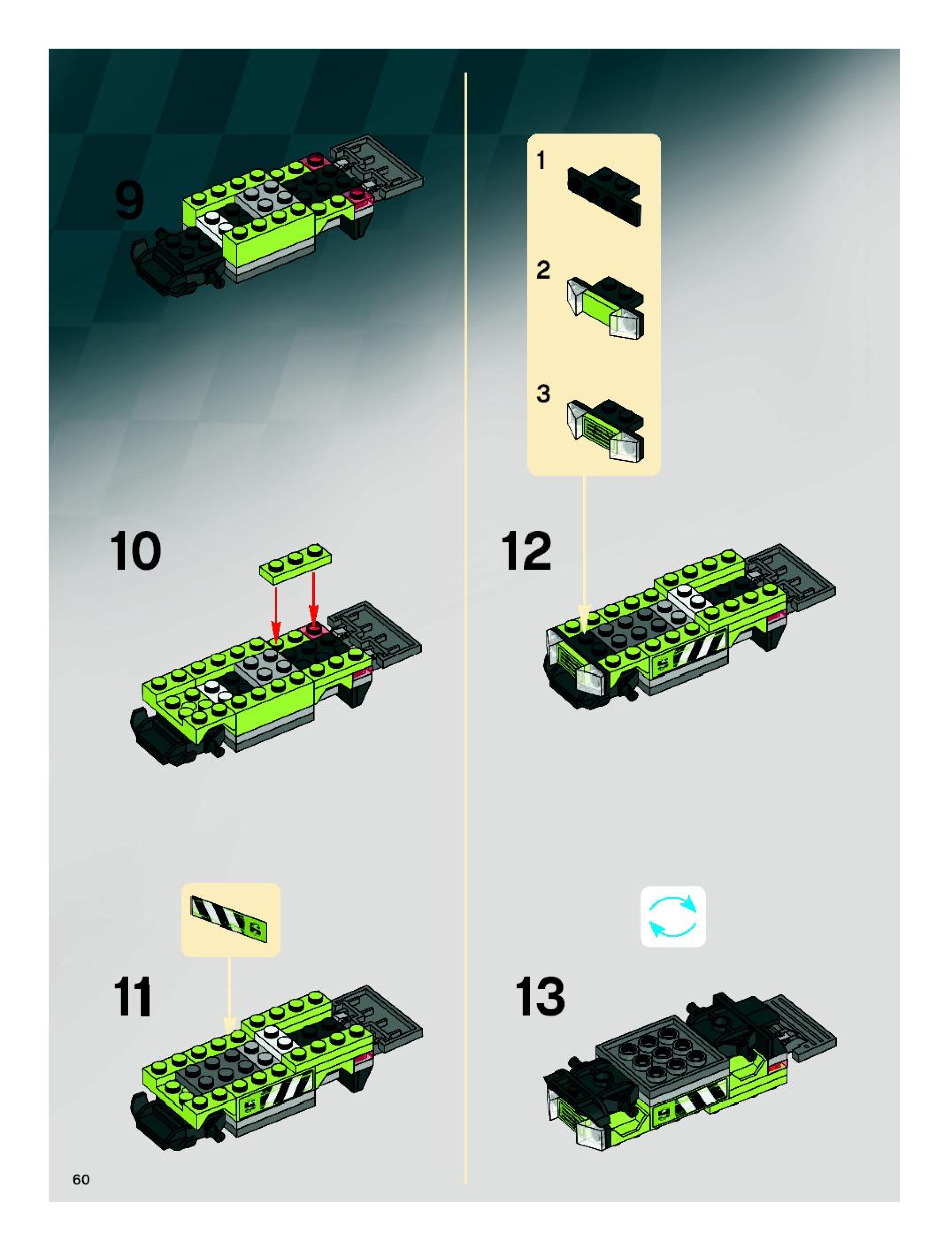 9

10

11

1

2

3

12

13

60