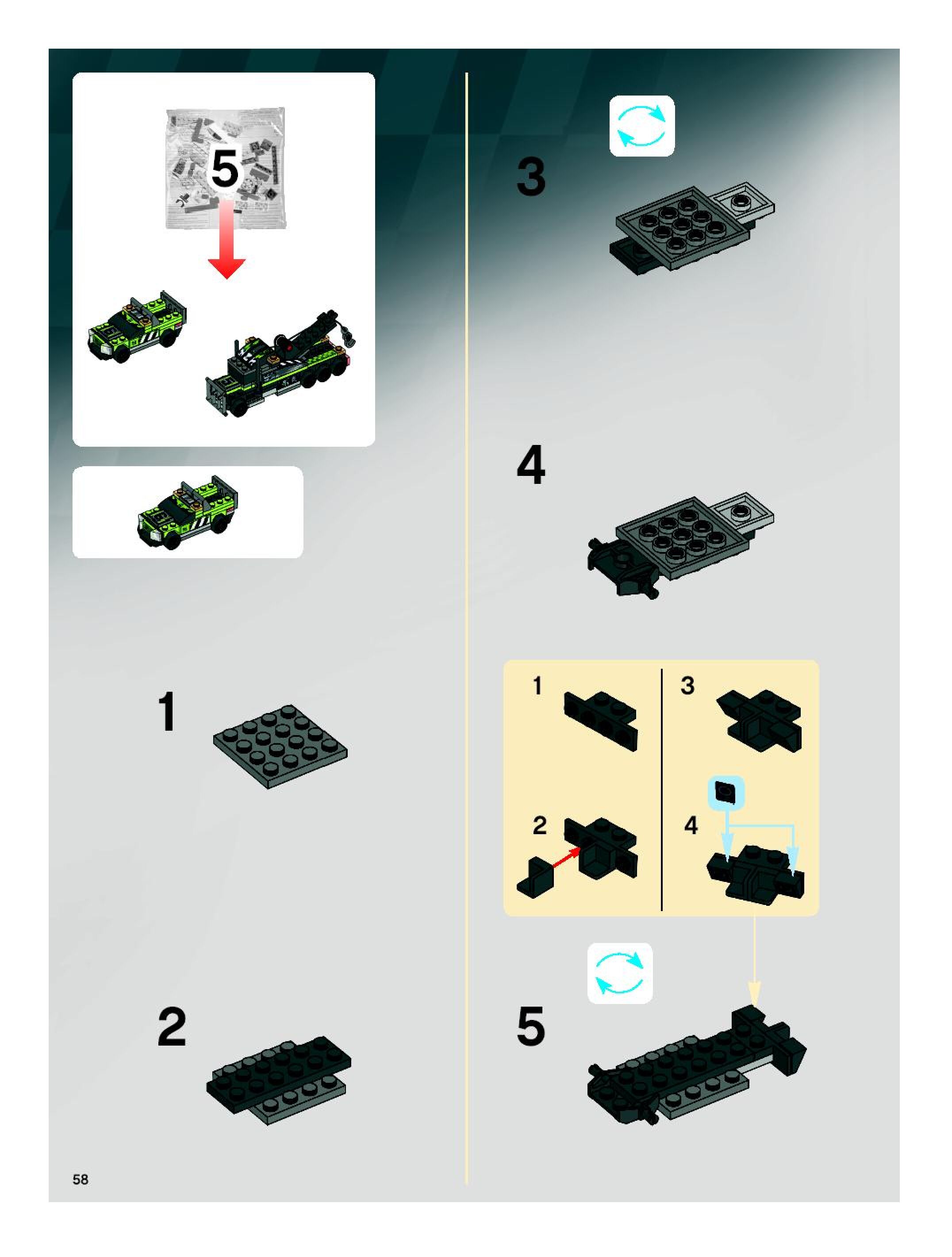 5

1

2

3

4

1

2

3

4

5

58